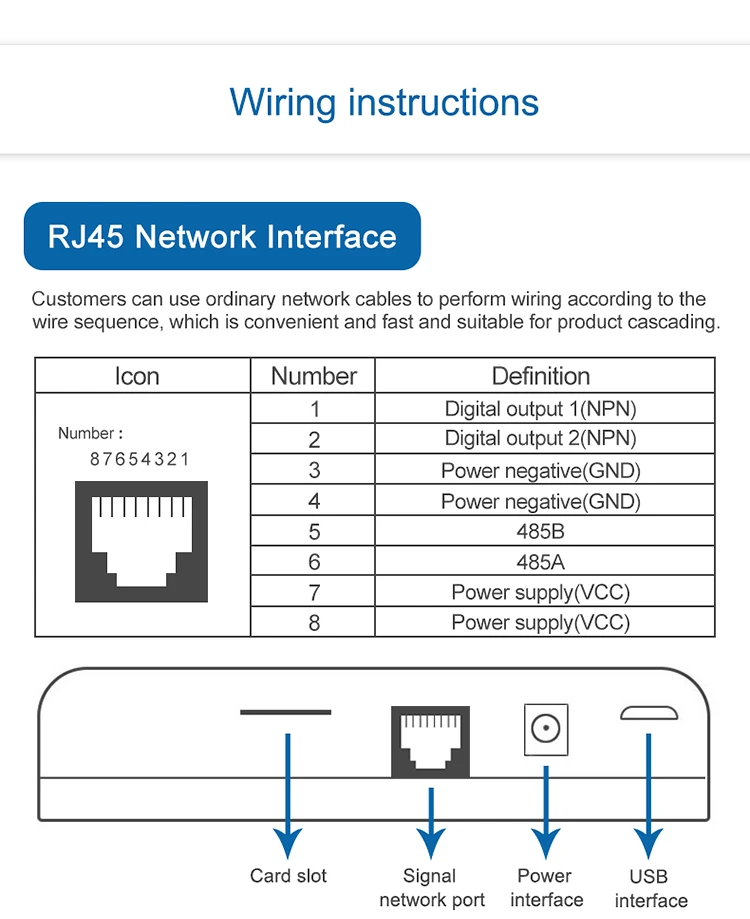 Wiring instructions

RJ45 Network Interface

Customers can use ordinary network cables to perform wiring according to the wire sequence, which is convenient and fast and suitable for product cascading.

| Icon | Number | Definition |
|---|---|---|
| Number : 87654321 | 1 | Digital output 1(NPN) |
| | 2 | Digital output 2(NPN) |
| | 3 | Power negative(GND) |
| | 4 | Power negative(GND) |
| | 5 | 485B |
| | 6 | 485A |
| | 7 | Power supply(VCC) |
| | 8 | Power supply(VCC) |

Card slot

Signal network port

Power interface

USB interface