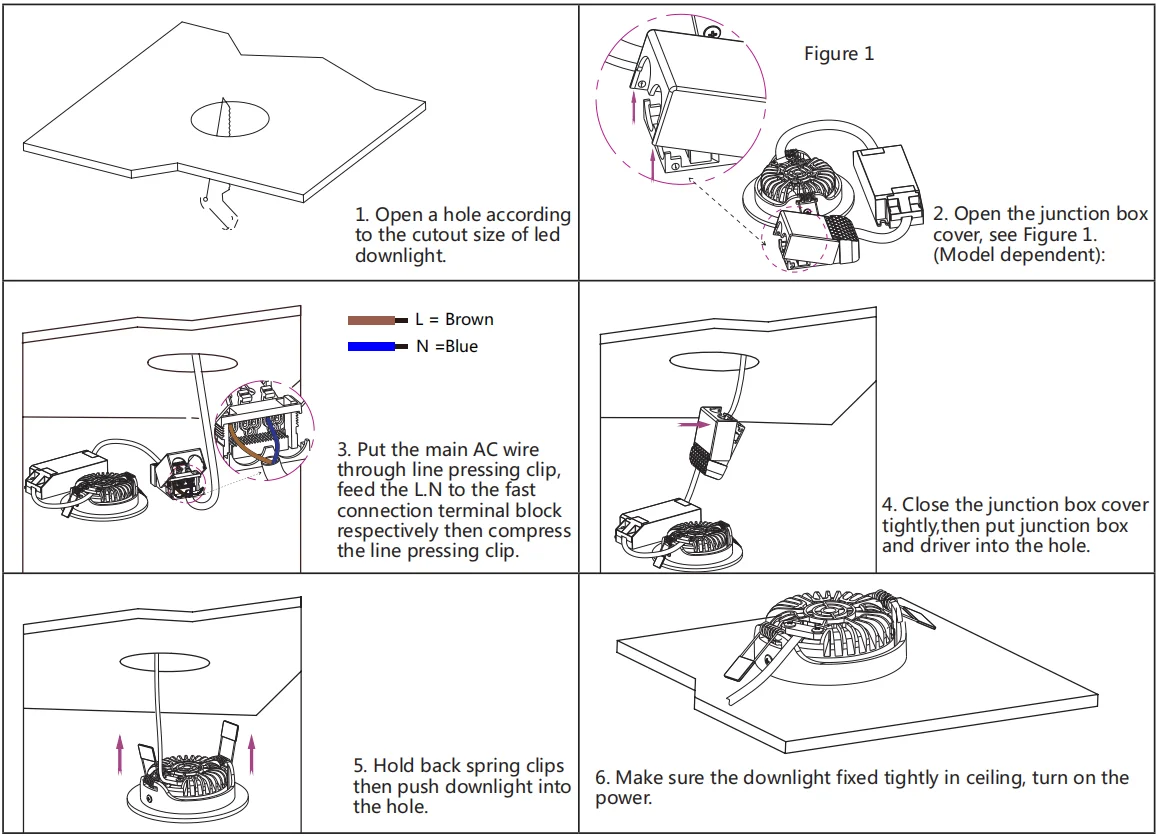 1. Open a hole according to the cutout size of led downlight.

Figure 1

2. Open the junction box cover, see Figure 1. (Model dependent):

L = Brown
N =Blue

3. Put the main AC wire through line pressing clip, feed the L.N to the fast connection terminal block respectively then compress the line pressing clip.

4. Close the junction box cover tightly,then put junction box and driver into the hole.

5. Hold back spring clips then push downlight into the hole.

6. Make sure the downlight fixed tightly in ceiling, turn on the power.