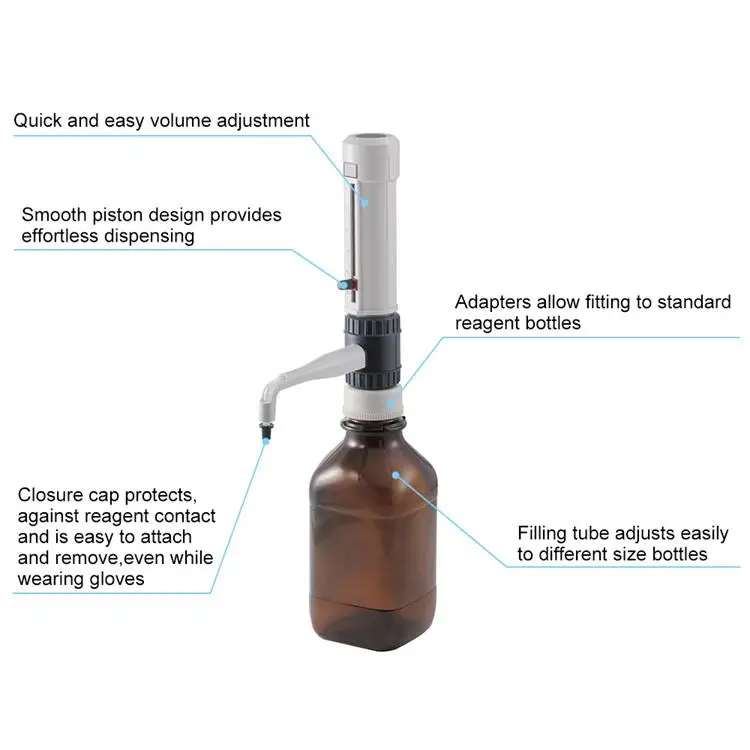 Quick and easy volume adjustment

Smooth piston design provides effortless dispensing

Adapters allow fitting to standard reagent bottles

Closure cap protects, against reagent contact and is easy to attach and remove,even while wearing gloves

Filling tube adjusts easily to different size bottles