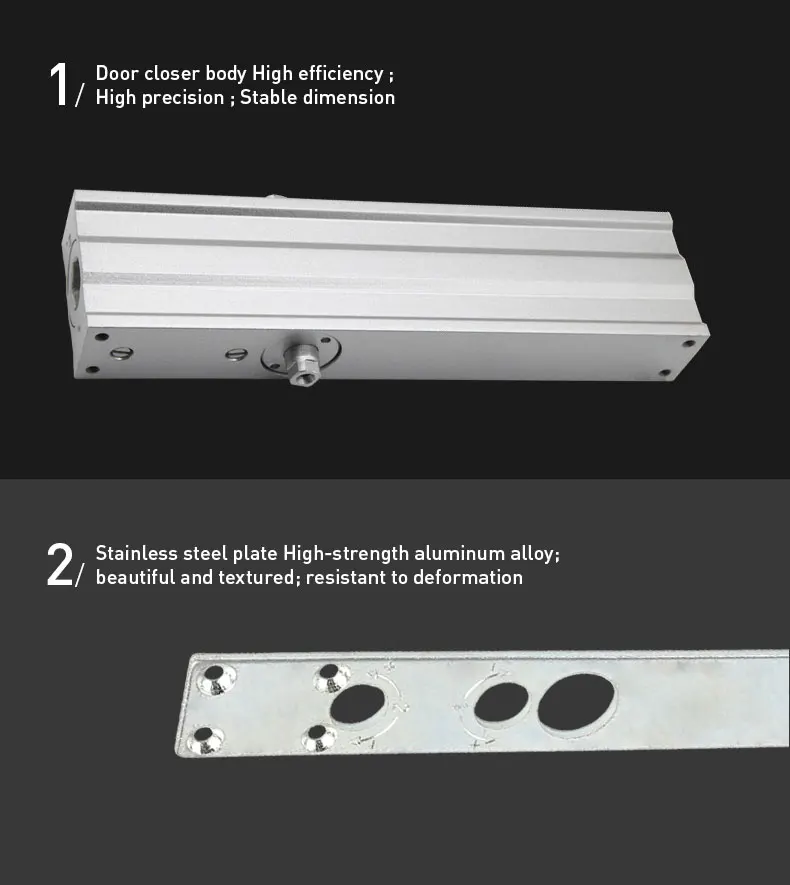 1/ Door closer body High efficiency ; High precision ; Stable dimension

2/ Stainless steel plate High-strength aluminum alloy; beautiful and textured; resistant to deformation