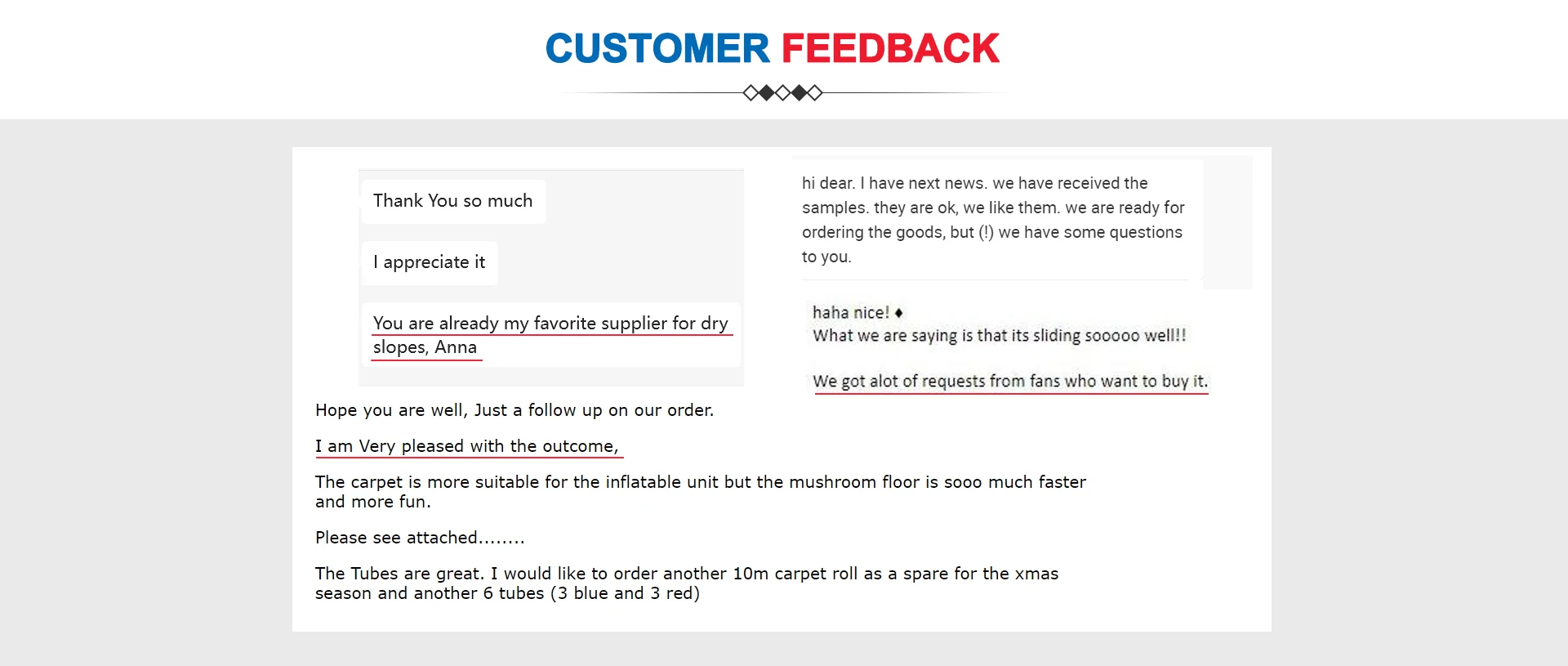 CUSTOMER FEEDBACK

Thank You so much

I appreciate it

You are already my favorite supplier for dry slopes, Anna

hi dear. I have next news. we have received the samples. they are ok, we like them. we are ready for ordering the goods, but (!) we have some questions to you.

haha nice! ♦
What we are saying is that its sliding sooooo well!!

We got alot of requests from fans who want to buy it.

Hope you are well, Just a follow up on our order.

I am Very pleased with the outcome,

The carpet is more suitable for the inflatable unit but the mushroom floor is sooo much faster and more fun.

Please see attached........

The Tubes are great. I would like to order another 10m carpet roll as a spare for the xmas season and another 6 tubes (3 blue and 3 red)