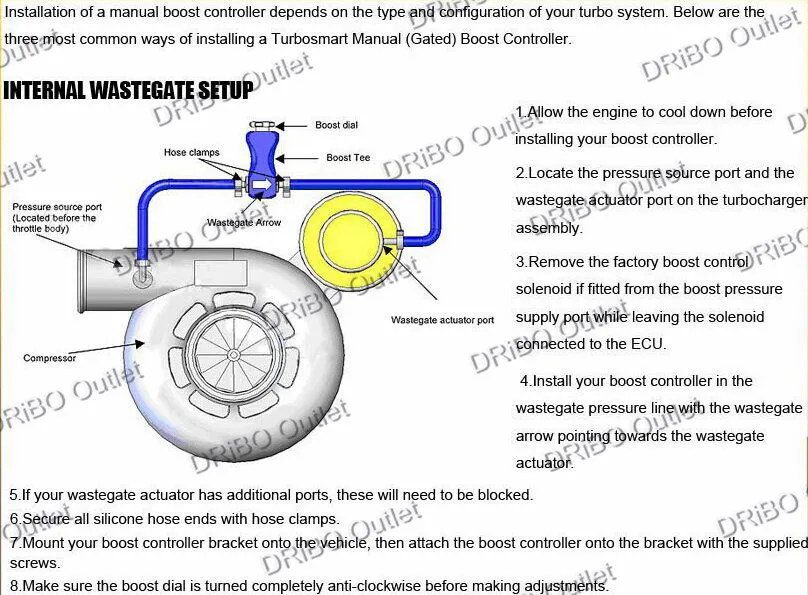 Installation of a manual boost controller depends on the type and configuration of your turbo system. Below are the three most common ways of installing a Turbosmart Manual (Gated) Boost Controller.

INTERNAL WASTEGATE SETUP

Boost dial
Hose clamps
Boost Tee
Pressure source port (Located before the throttle body)
Wastegate Arrow
Wastegate actuator port
Compressor

1.Allow the engine to cool down before installing your boost controller.

2.Locate the pressure source port and the wastegate actuator port on the turbocharger assembly.

3.Remove the factory boost control solenoid if fitted from the boost pressure supply port while leaving the solenoid connected to the ECU.

4.Install your boost controller in the wastegate pressure line with the wastegate arrow pointing towards the wastegate actuator.

5.If your wastegate actuator has additional ports, these will need to be blocked.
6.Secure all silicone hose ends with hose clamps.
7.Mount your boost controller bracket onto the vehicle, then attach the boost controller onto the bracket with the supplied screws.
8.Make sure the boost dial is turned completely anti-clockwise before making adjustments.

DRiBO Outlet