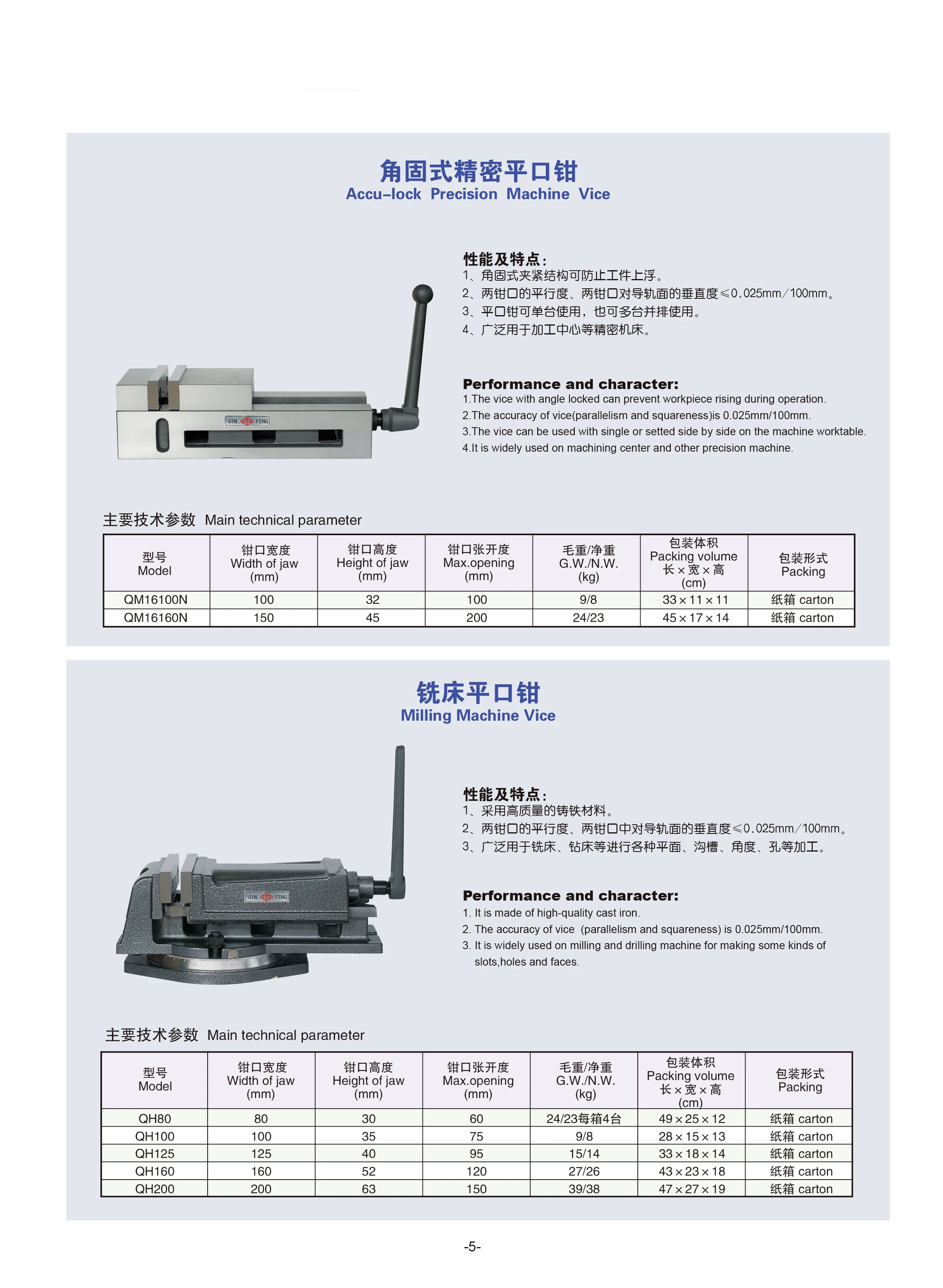 角固式精密平口钳
Accu-lock Precision Machine Vice

JIN FENG

性能及特点:
1、角固式夹紧结构可防止工件上浮。
2、两钳口的平行度、两钳口对导轨面的垂直度≤0.025mm/100mm。
3、平口钳可单台使用，也可多台并排使用。
4、广泛用于加工中心等精密机床。

Performance and character:
1.The vice with angle locked can prevent workpiece rising during operation.
2.The accuracy of vice(parallelism and squareness)is 0.025mm/100mm.
3.The vice can be used with single or setted side by side on the machine worktable.
4.It is widely used on machining center and other precision machine.

主要技术参数 Main technical parameter

| 型号 Model | 钳口宽度 Width of jaw (mm) | 钳口高度 Height of jaw (mm) | 钳口张开度 Max.opening (mm) | 毛重/净重 G.W./N.W. (kg) | 包装体积 Packing volume 长×宽×高 (cm) | 包装形式 Packing |
|---|---|---|---|---|---|---|
| QM16100N | 100 | 32 | 100 | 9/8 | 33×11×11 | 纸箱 carton |
| QM16160N | 150 | 45 | 200 | 24/23 | 45×17×14 | 纸箱 carton |

铣床平口钳
Milling Machine Vice

JIN FENG

性能及特点:
1、采用高质量的铸铁材料。
2、两钳口的平行度、两钳口中对导轨面的垂直度≤0.025mm/100mm。
3、广泛用于铣床、钻床等进行各种平面、沟槽、角度、孔等加工。

Performance and character:
1. It is made of high-quality cast iron.
2. The accuracy of vice (parallelism and squareness) is 0.025mm/100mm.
3. It is widely used on milling and drilling machine for making some kinds of slots,holes and faces.

主要技术参数 Main technical parameter

| 型号 Model | 钳口宽度 Width of jaw (mm) | 钳口高度 Height of jaw (mm) | 钳口张开度 Max.opening (mm) | 毛重/净重 G.W./N.W. (kg) | 包装体积 Packing volume 长×宽×高 (cm) | 包装形式 Packing |
|---|---|---|---|---|---|---|
| QH80 | 80 | 30 | 60 | 24/23每箱4台 | 49×25×12 | 纸箱 carton |
| QH100 | 100 | 35 | 75 | 9/8 | 28×15×13 | 纸箱 carton |
| QH125 | 125 | 40 | 95 | 15/14 | 33×18×14 | 纸箱 carton |
| QH160 | 160 | 52 | 120 | 27/26 | 43×23×18 | 纸箱 carton |
| QH200 | 200 | 63 | 150 | 39/38 | 47×27×19 | 纸箱 carton |

-5-