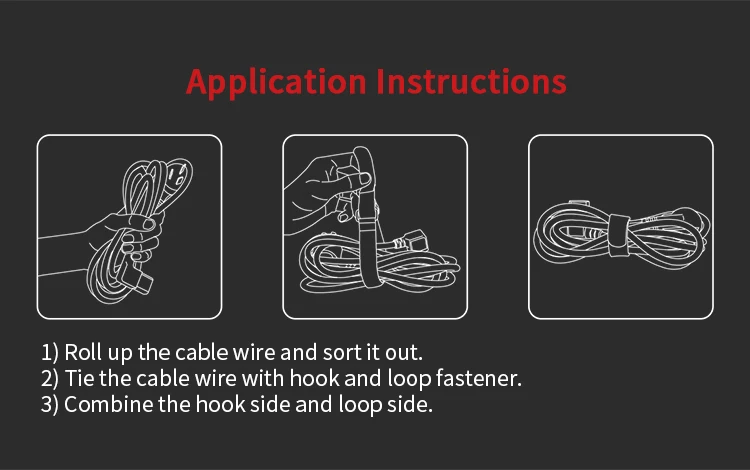 Application Instructions

1) Roll up the cable wire and sort it out.
2) Tie the cable wire with hook and loop fastener.
3) Combine the hook side and loop side.