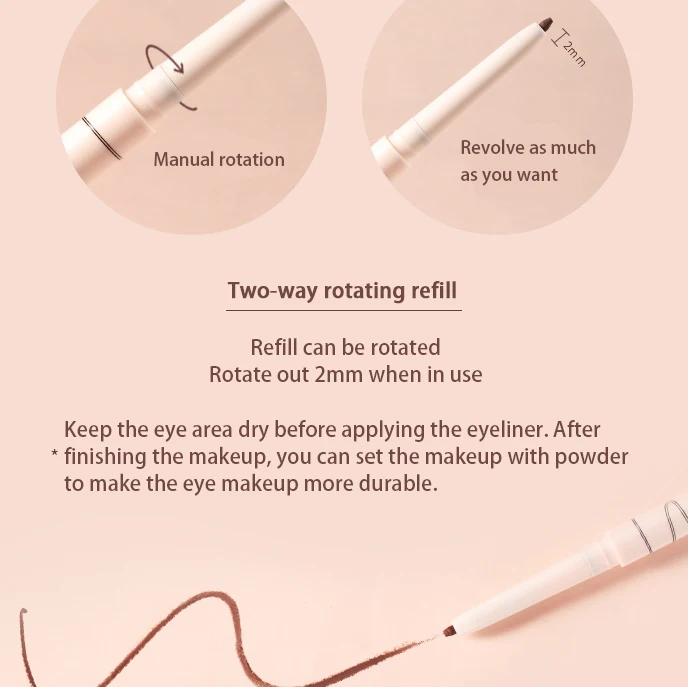 Manual rotation

2mm

Revolve as much as you want

Two-way rotating refill

Refill can be rotated
Rotate out 2mm when in use

* Keep the eye area dry before applying the eyeliner. After finishing the makeup, you can set the makeup with powder to make the eye makeup more durable.