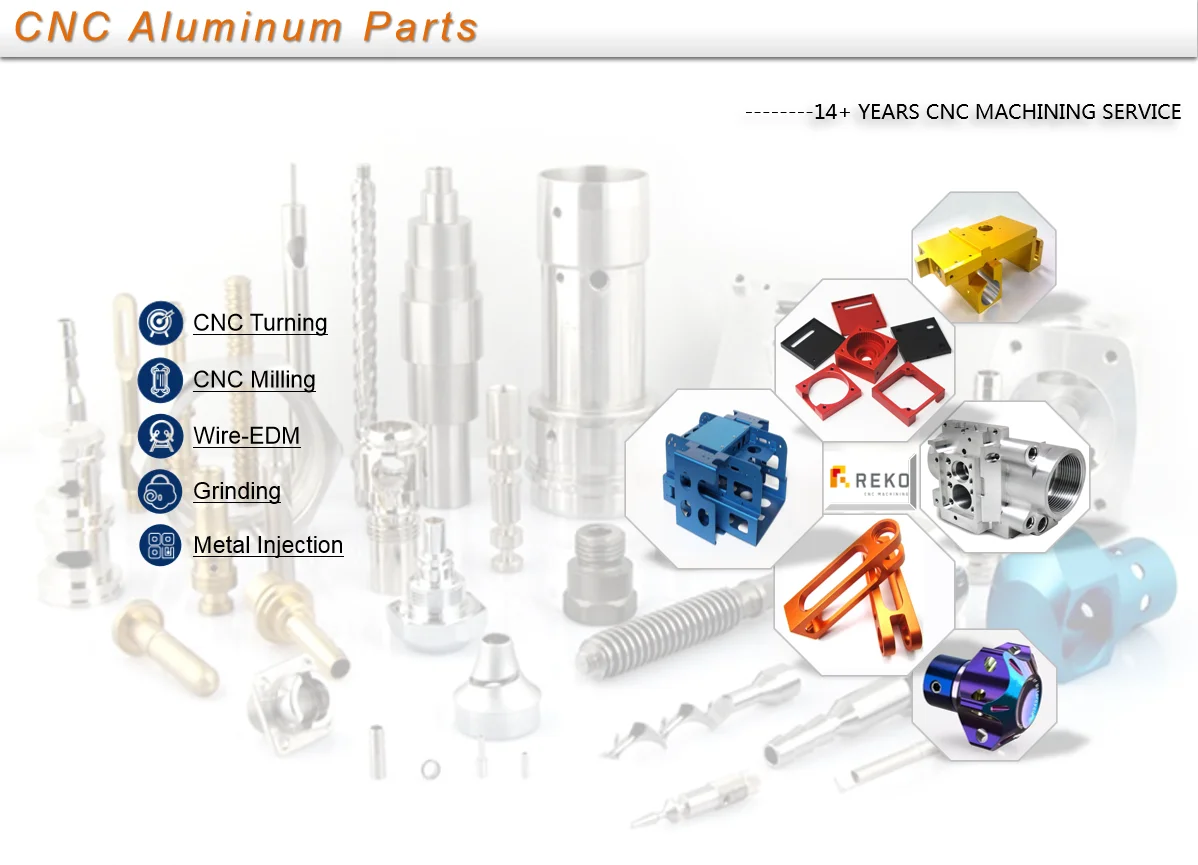 CNC Aluminum Parts

--------14+ YEARS CNC MACHINING SERVICE

CNC Turning

CNC Milling

Wire-EDM

Grinding

Metal Injection

REKO
CNC MACHINING