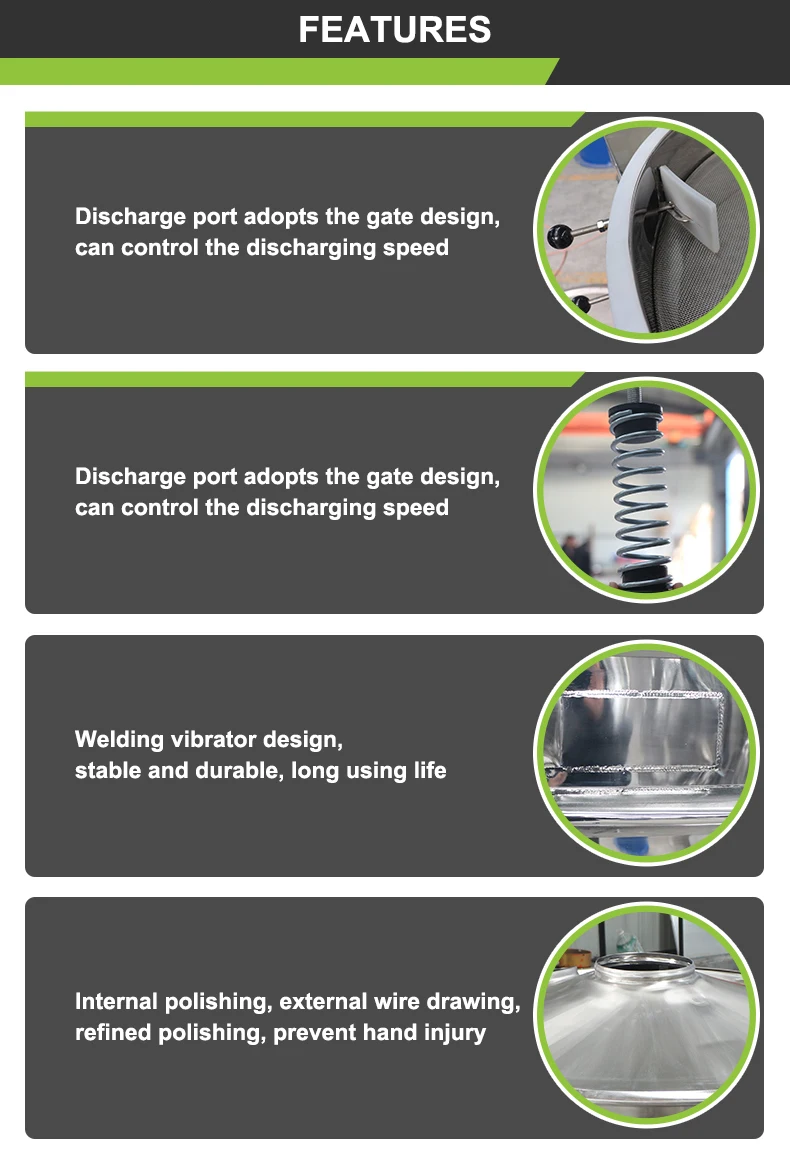 FEATURES

Discharge port adopts the gate design, can control the discharging speed

Discharge port adopts the gate design, can control the discharging speed

Welding vibrator design, stable and durable, long using life

Internal polishing, external wire drawing, refined polishing, prevent hand injury