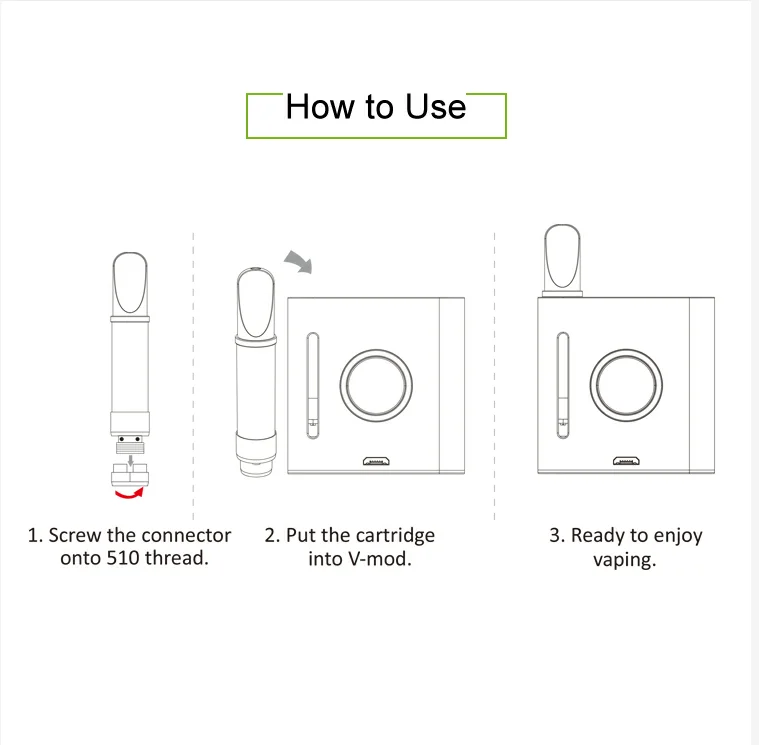 How to Use

1. Screw the connector onto 510 thread.

2. Put the cartridge into V-mod.

3. Ready to enjoy vaping.