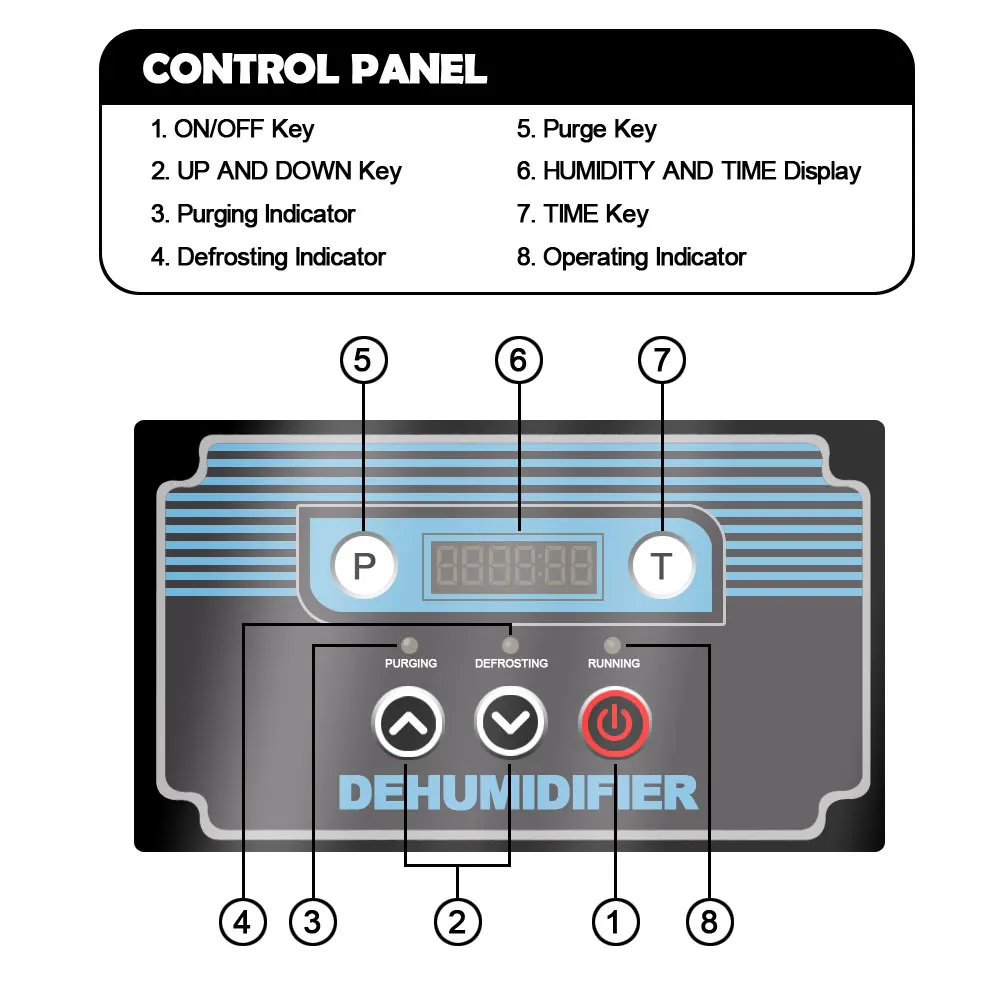 CONTROL PANEL

1. ON/OFF Key
2. UP AND DOWN Key
3. Purging Indicator
4. Defrosting Indicator

5. Purge Key
6. HUMIDITY AND TIME Display
7. TIME Key
8. Operating Indicator

5 6 7

P

T

PURGING DEFROSTING RUNNING

DEHUMIDIFIER

4 3 2 1 8