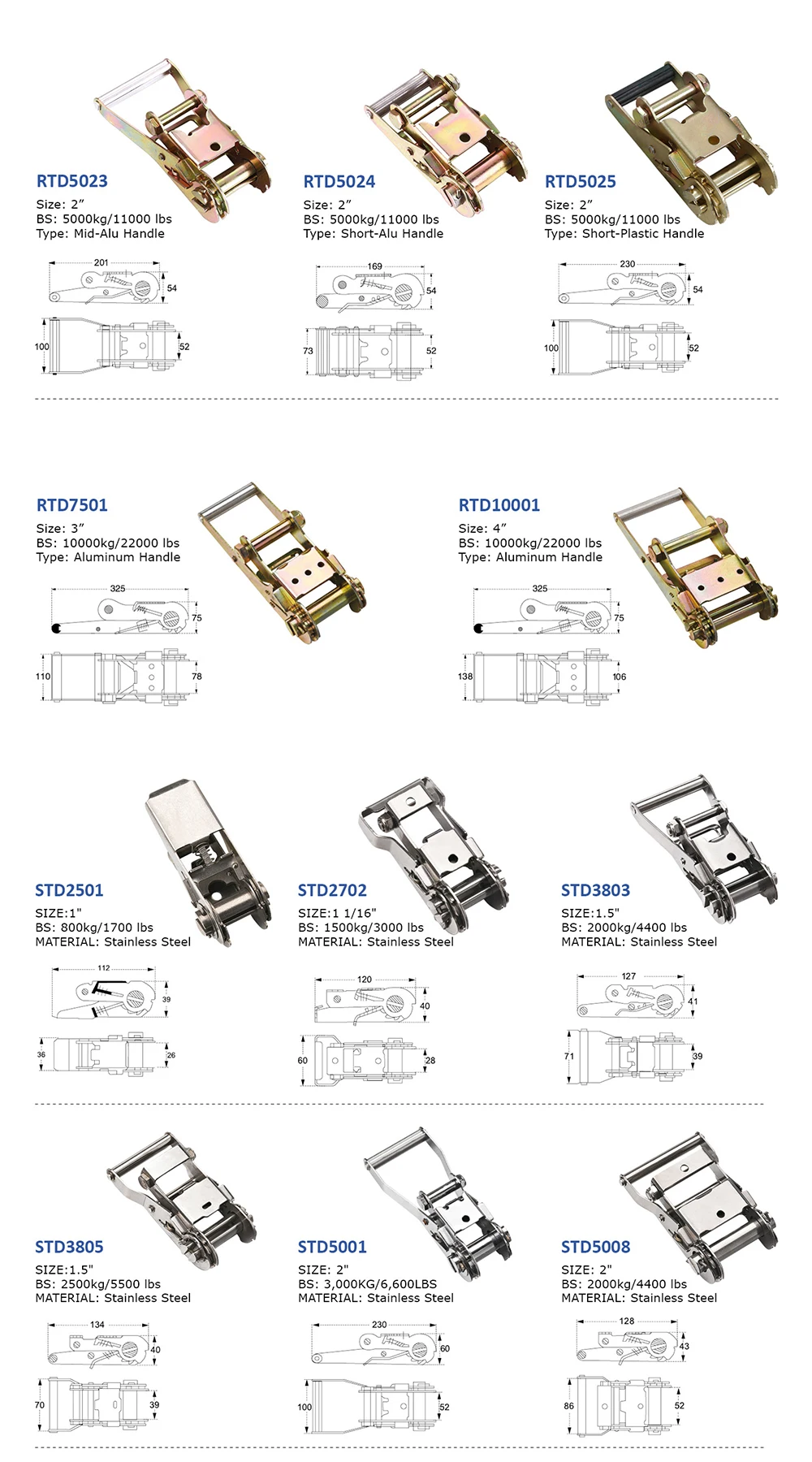 RTD5023
Size: 2”
BS: 5000kg/11000 lbs
Type: Mid-Alu Handle

201
54
100
52

RTD5024
Size: 2”
BS: 5000kg/11000 lbs
Type: Short-Alu Handle

169
54
73
52

RTD5025
Size: 2”
BS: 5000kg/11000 lbs
Type: Short-Plastic Handle

230
54
100
52

RTD7501
Size: 3”
BS: 10000kg/22000 lbs
Type: Aluminum Handle

325
75
110
78

RTD10001
Size: 4”
BS: 10000kg/22000 lbs
Type: Aluminum Handle

325
75
138
106

STD2501
SIZE:1"
BS: 800kg/1700 lbs
MATERIAL: Stainless Steel

112
39
36
26

STD2702
SIZE:1 1/16"
BS: 1500kg/3000 lbs
MATERIAL: Stainless Steel

120
40
60
28

STD3803
SIZE:1.5"
BS: 2000kg/4400 lbs
MATERIAL: Stainless Steel

127
41
71
39

STD3805
SIZE:1.5"
BS: 2500kg/5500 lbs
MATERIAL: Stainless Steel

134
40
70
39

STD5001
SIZE: 2"
BS: 3,000KG/6,600LBS
MATERIAL: Stainless Steel

230
60
100
52

STD5008
SIZE: 2"
BS: 2000kg/4400 lbs
MATERIAL: Stainless Steel

128
43
86
52