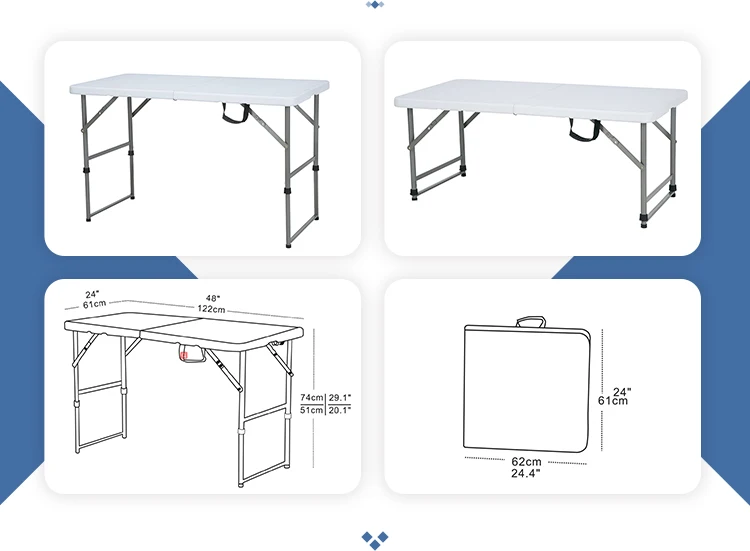 24"
61cm

48"
122cm

74cm | 29.1"
51cm | 20.1"

24"
61cm

62cm
24.4"