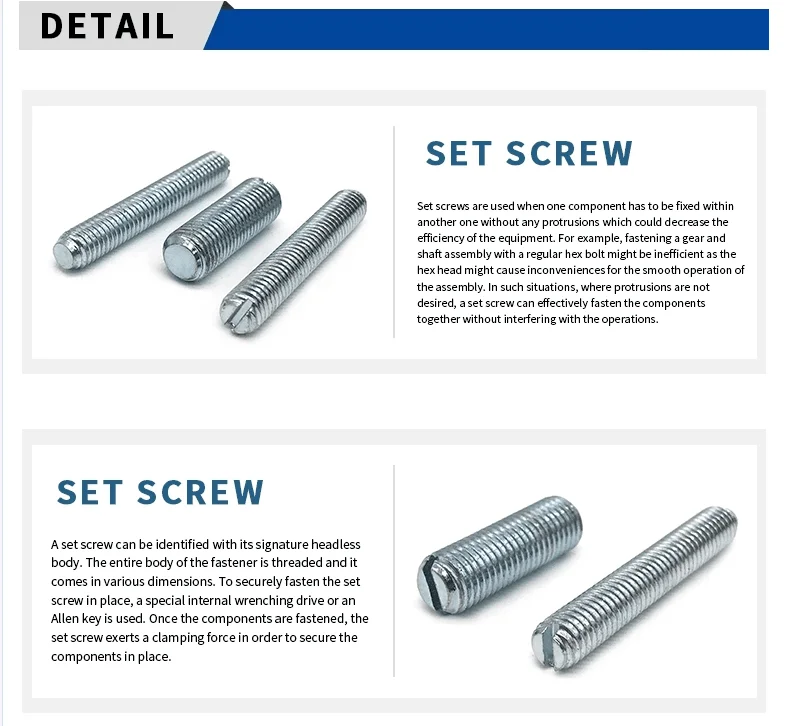 DETAIL

SET SCREW

Set screws are used when one component has to be fixed within another one without any protrusions which could decrease the efficiency of the equipment. For example, fastening a gear and shaft assembly with a regular hex bolt might be inefficient as the hex head might cause inconveniences for the smooth operation of the assembly. In such situations, where protrusions are not desired, a set screw can effectively fasten the components together without interfering with the operations.

SET SCREW

A set screw can be identified with its signature headless body. The entire body of the fastener is threaded and it comes in various dimensions. To securely fasten the set screw in place, a special internal wrenching drive or an Allen key is used. Once the components are fastened, the set screw exerts a clamping force in order to secure the components in place.