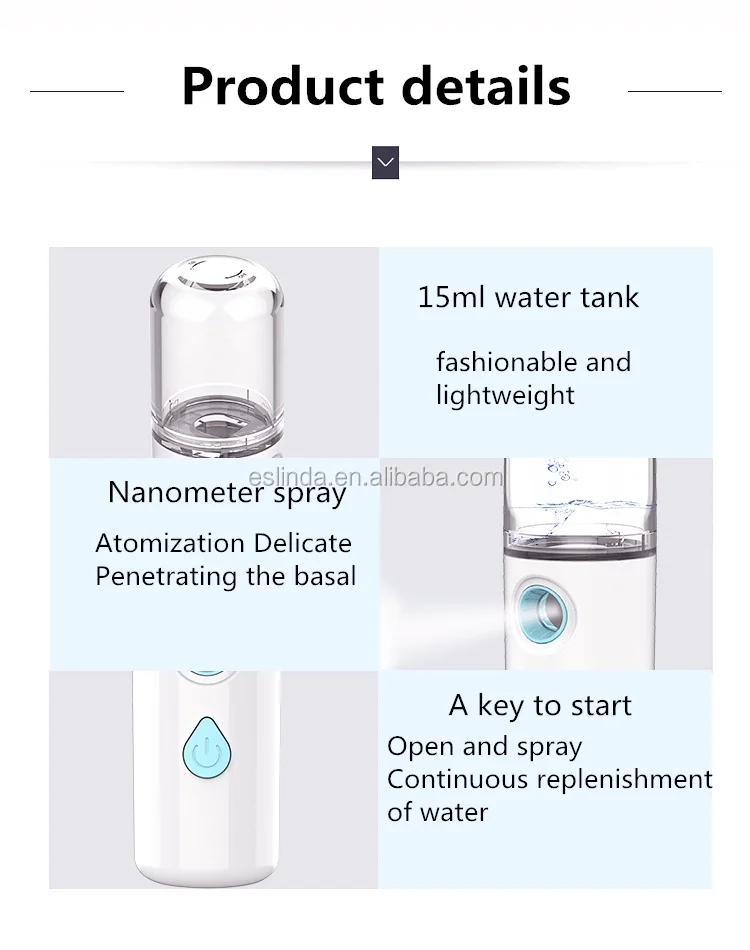 Product details

15ml water tank

fashionable and lightweight

eslinda.en.alibaba.com

Nanometer spray

Atomization Delicate
Penetrating the basal

A key to start

Open and spray
Continuous replenishment of water