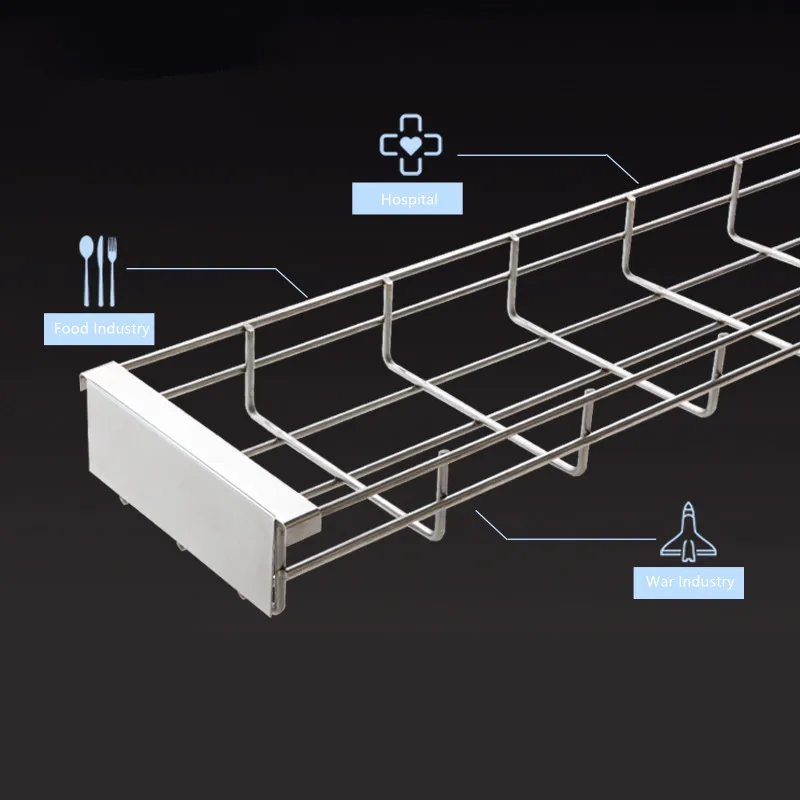 Hospital

Food Industry

War Industry