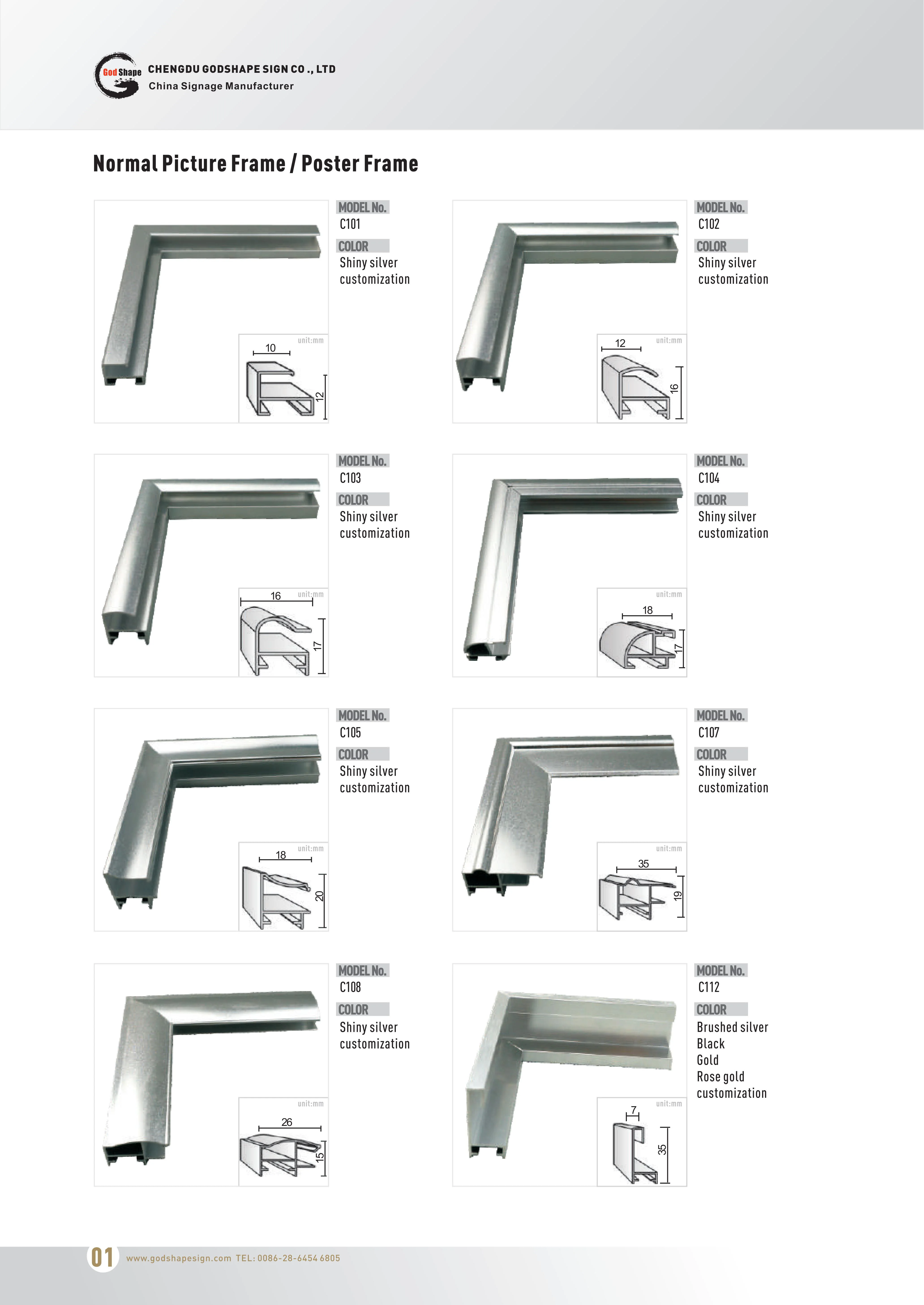 God Shape CHENGDU GODSHAPE SIGN CO ., LTD
China Signage Manufacturer

Normal Picture Frame / Poster Frame

unit:mm
10
12

MODEL No.
C101
COLOR
Shiny silver
customization

unit:mm
12
16

MODEL No.
C102
COLOR
Shiny silver
customization

unit:mm
16
17

MODEL No.
C103
COLOR
Shiny silver
customization

unit:mm
18
17

MODEL No.
C104
COLOR
Shiny silver
customization

unit:mm
18
20

MODEL No.
C105
COLOR
Shiny silver
customization

unit:mm
35
19

MODEL No.
C107
COLOR
Shiny silver
customization

unit:mm
26
15

MODEL No.
C108
COLOR
Shiny silver
customization

unit:mm
7
35

MODEL No.
C112
COLOR
Brushed silver
Black
Gold
Rose gold
customization

01 www.godshapesign.com TEL: 0086-28-6454 6805