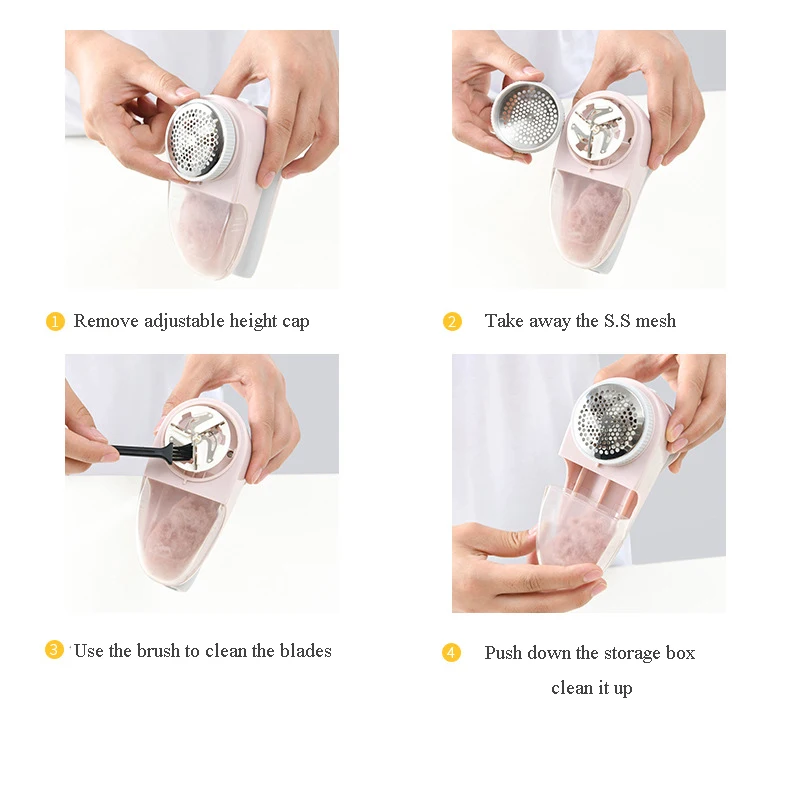 1 Remove adjustable height cap

2 Take away the S.S mesh

3 Use the brush to clean the blades

4 Push down the storage box clean it up