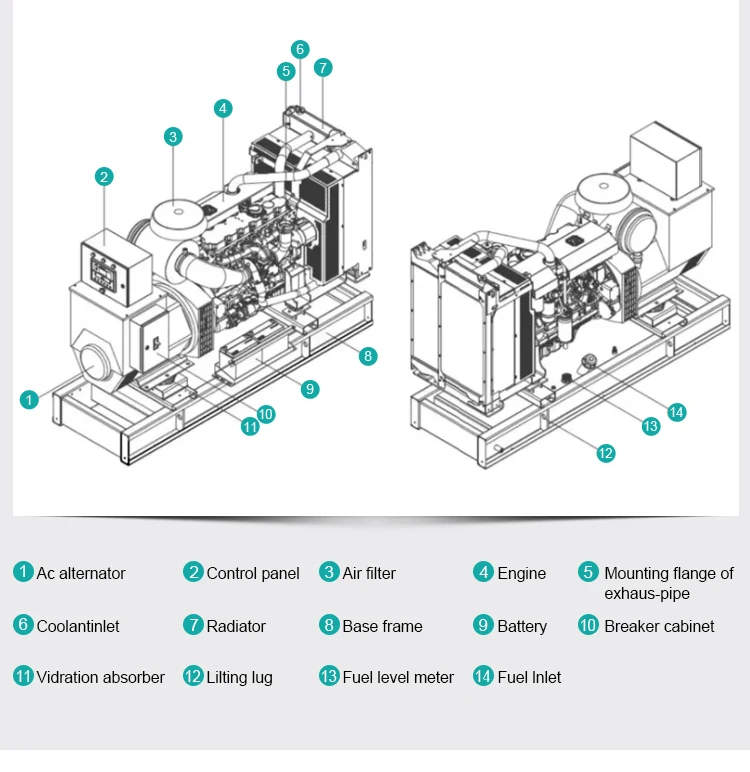 6
5
7
4
3
2
8
9
1
10
11
14
13
12

1 Ac alternator
2 Control panel
3 Air filter
4 Engine
5 Mounting flange of exhaus-pipe

6 Coolantinlet
7 Radiator
8 Base frame
9 Battery
10 Breaker cabinet

11 Vidration absorber
12 Lilting lug
13 Fuel level meter
14 Fuel Inlet