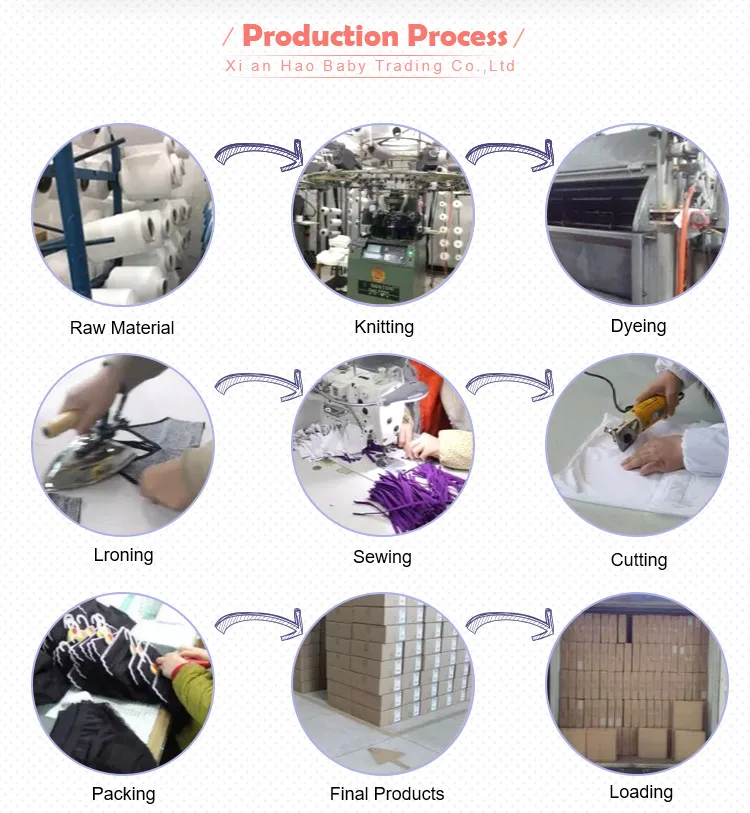 / Production Process /
Xi an Hao Baby Trading Co.,Ltd

Raw Material

Knitting

Dyeing

Lroning

Sewing

Cutting

Packing

Final Products

Loading