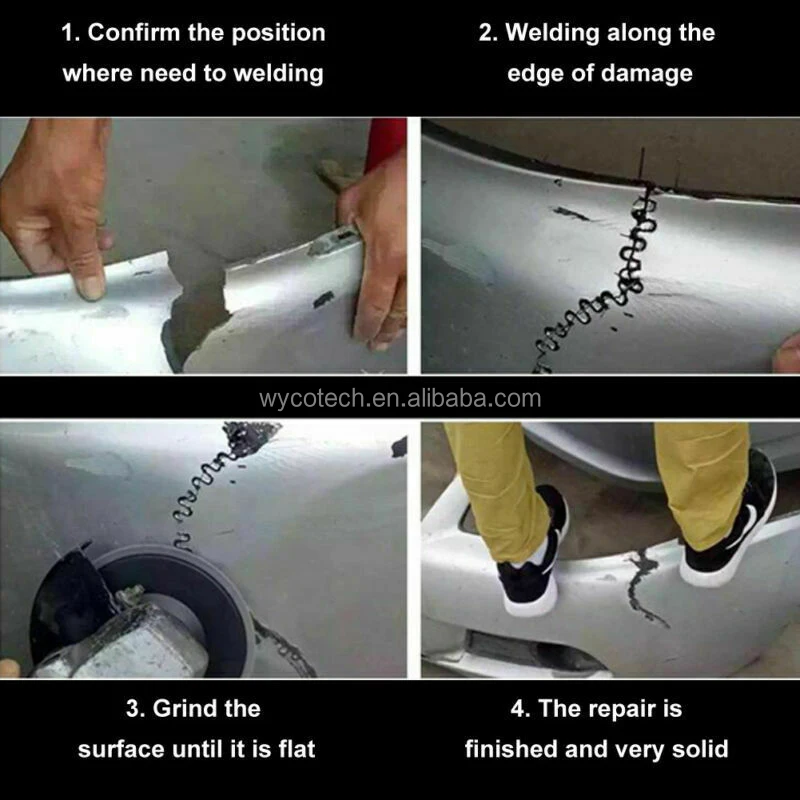 1. Confirm the position where need to welding

2. Welding along the edge of damage

wycotech.en.alibaba.com

3. Grind the surface until it is flat

4. The repair is finished and very solid