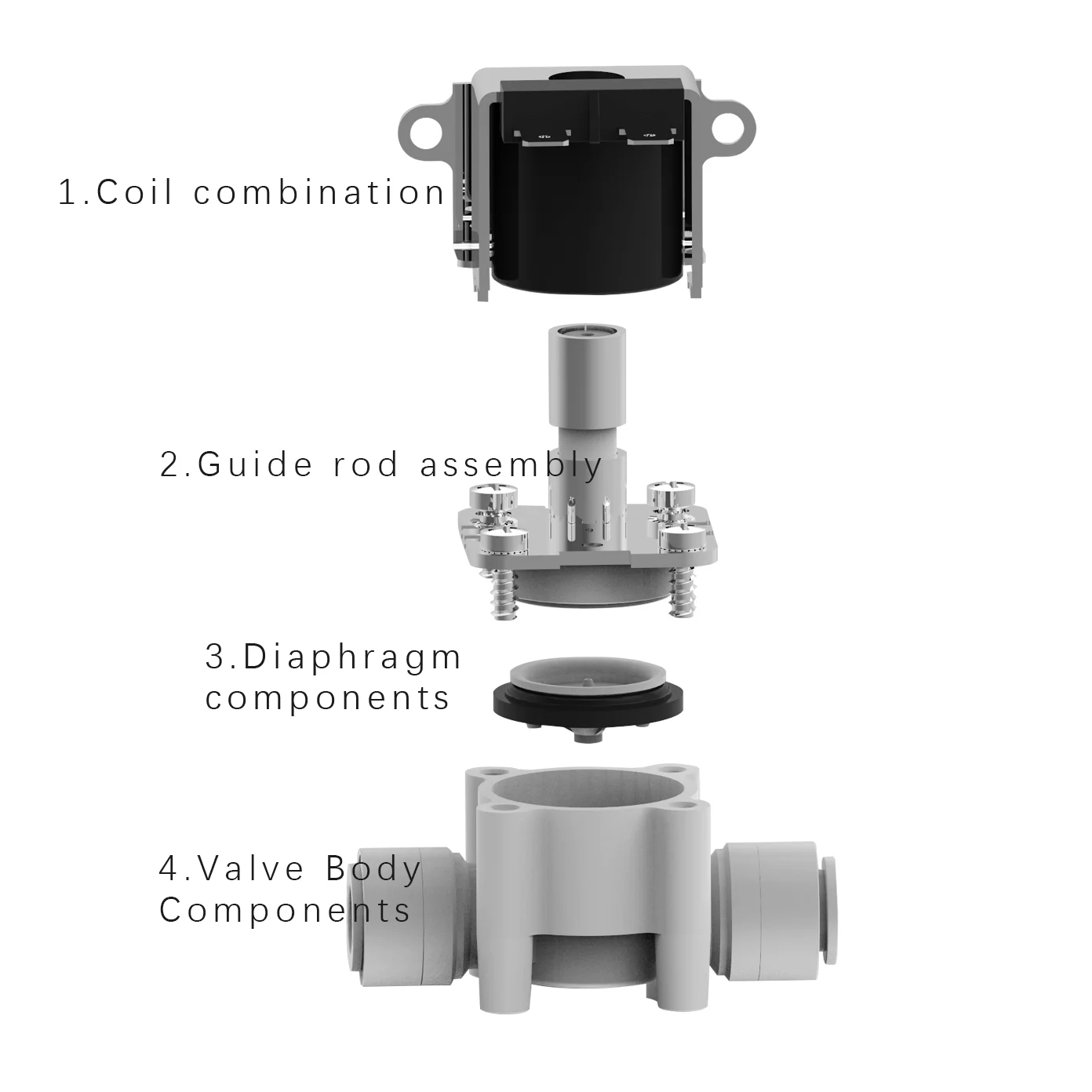 1.Coil combination

2.Guide rod assembly

3.Diaphragm components

4.Valve Body Components