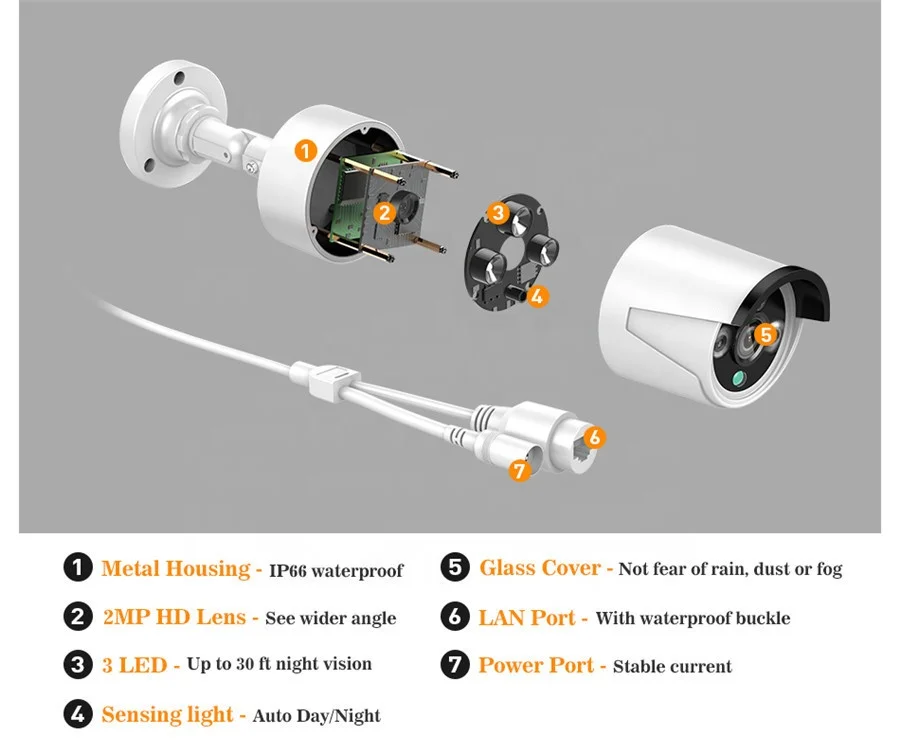 1
2
3
4
5
6
7

1 Metal Housing - IP66 waterproof

2 2MP HD Lens - See wider angle

3 3 LED - Up to 30 ft night vision

4 Sensing light - Auto Day/Night

5 Glass Cover - Not fear of rain, dust or fog

6 LAN Port - With waterproof buckle

7 Power Port - Stable current