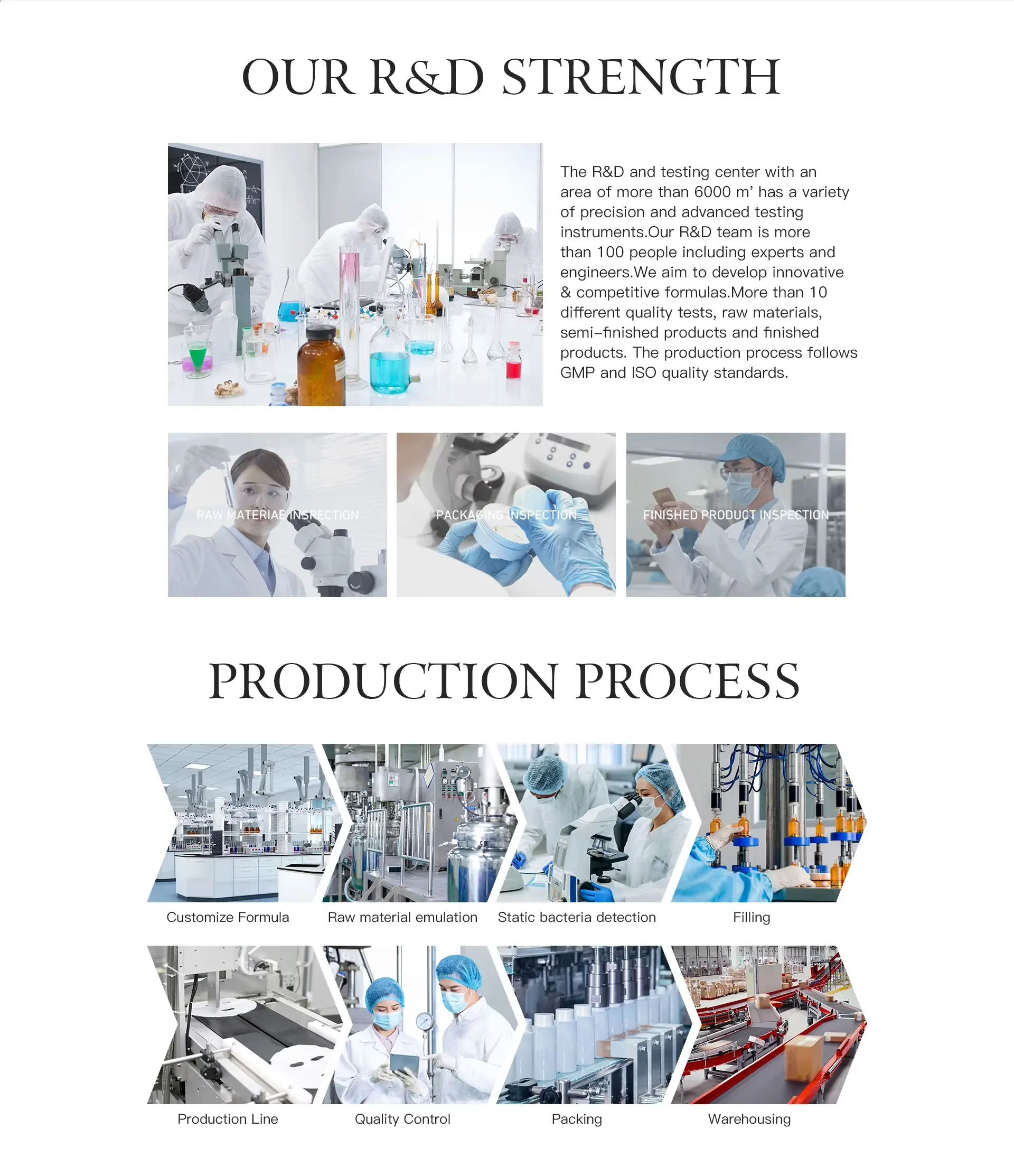 OUR R&D STRENGTH

The R&D and testing center with an area of more than 6000 m' has a variety of precision and advanced testing instruments.Our R&D team is more than 100 people including experts and engineers.We aim to develop innovative & competitive formulas.More than 10 different quality tests, raw materials, semi-finished products and finished products. The production process follows GMP and ISO quality standards.

RAW MATERIAE INSPECTION

PACKAGING INSPECTION

FINISHED PRODUCT INSPECTION

PRODUCTION PROCESS

Customize Formula

Raw material emulation

Static bacteria detection

Filling

Production Line

Quality Control

Packing

Warehousing