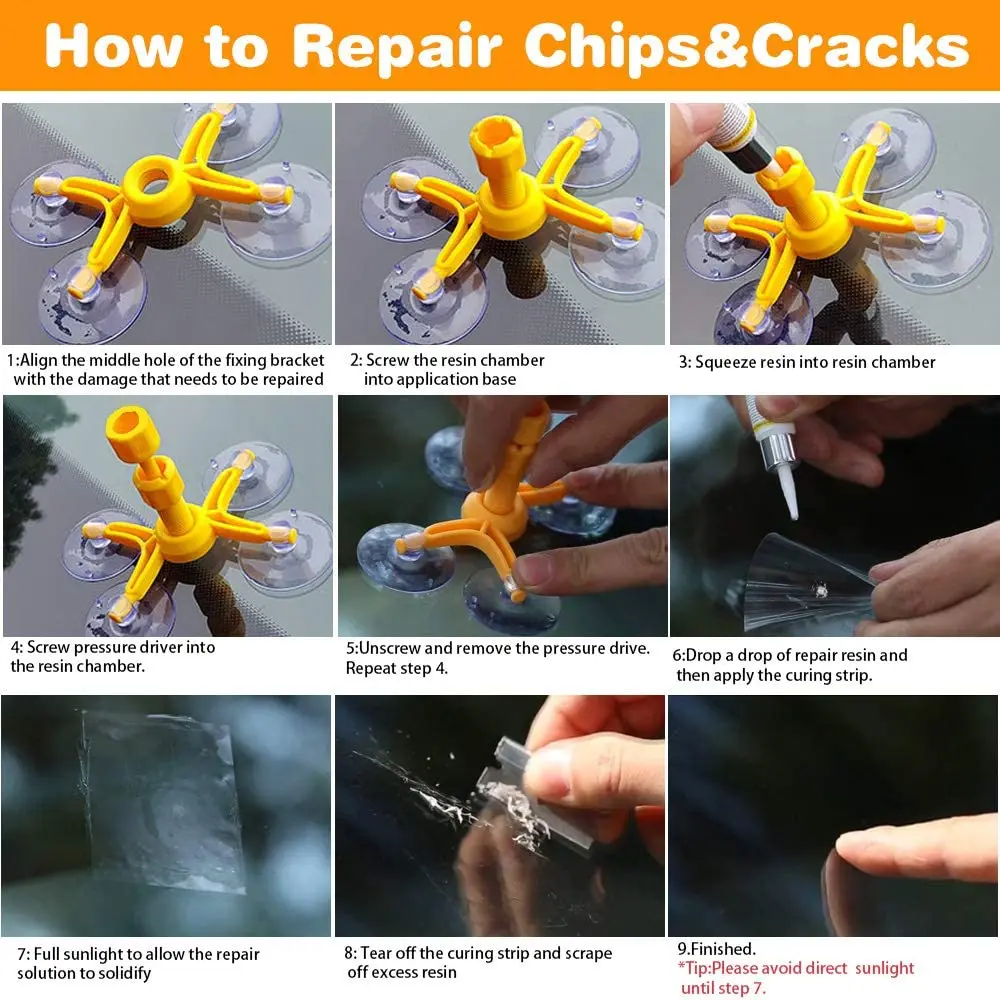 How to Repair Chips&Cracks

1:Align the middle hole of the fixing bracket with the damage that needs to be repaired

2: Screw the resin chamber into application base

3: Squeeze resin into resin chamber

4: Screw pressure driver into the resin chamber.

5:Unscrew and remove the pressure drive. Repeat step 4.

6:Drop a drop of repair resin and then apply the curing strip.

7: Full sunlight to allow the repair solution to solidify

8: Tear off the curing strip and scrape off excess resin

9.Finished.
*Tip:Please avoid direct sunlight until step 7.