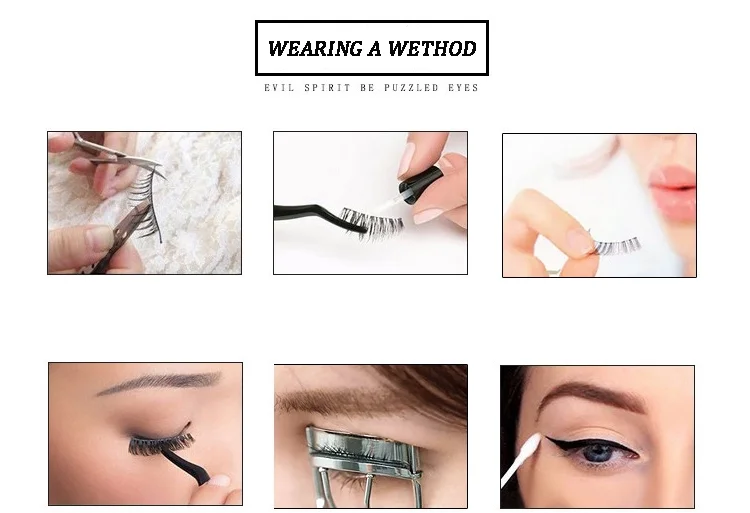 WEARING A WETHOD

EVIL SPIRIT BE PUZZLED EYES