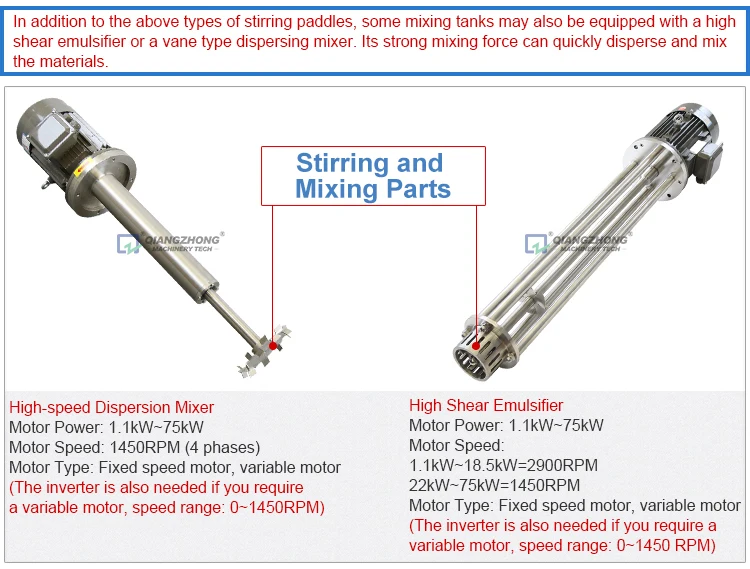 In addition to the above types of stirring paddles, some mixing tanks may also be equipped with a high shear emulsifier or a vane type dispersing mixer. Its strong mixing force can quickly disperse and mix the materials.

Stirring and Mixing Parts

QIANGZHONG® MACHINERY TECH

QIANGZHONG® MACHINERY TECH

High-speed Dispersion Mixer
Motor Power: 1.1kW~75kW
Motor Speed: 1450RPM (4 phases)
Motor Type: Fixed speed motor, variable motor
(The inverter is also needed if you require a variable motor, speed range: 0~1450RPM)

High Shear Emulsifier
Motor Power: 1.1kW~75kW
Motor Speed:
1.1kW~18.5kW=2900RPM
22kW~75kW=1450RPM
Motor Type: Fixed speed motor, variable motor
(The inverter is also needed if you require a variable motor, speed range: 0~1450 RPM)