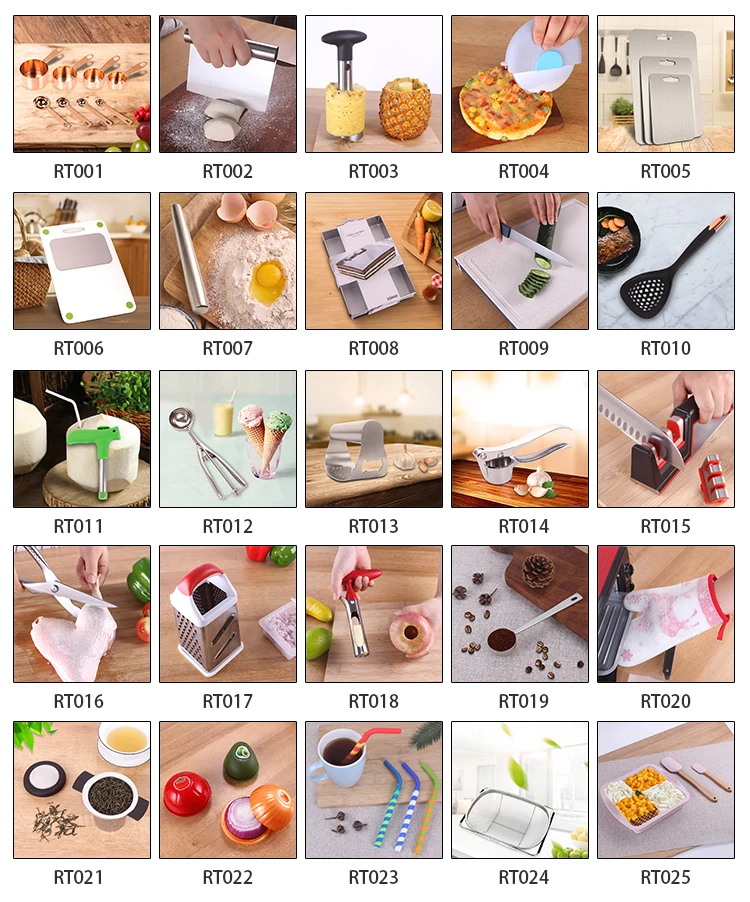 RT001 RT002 RT003 RT004 RT005

RT006 RT007 RT008 RT009 RT010

RT011 RT012 RT013 RT014 RT015

RT016 RT017 RT018 RT019 RT020

RT021 RT022 RT023 RT024 RT025