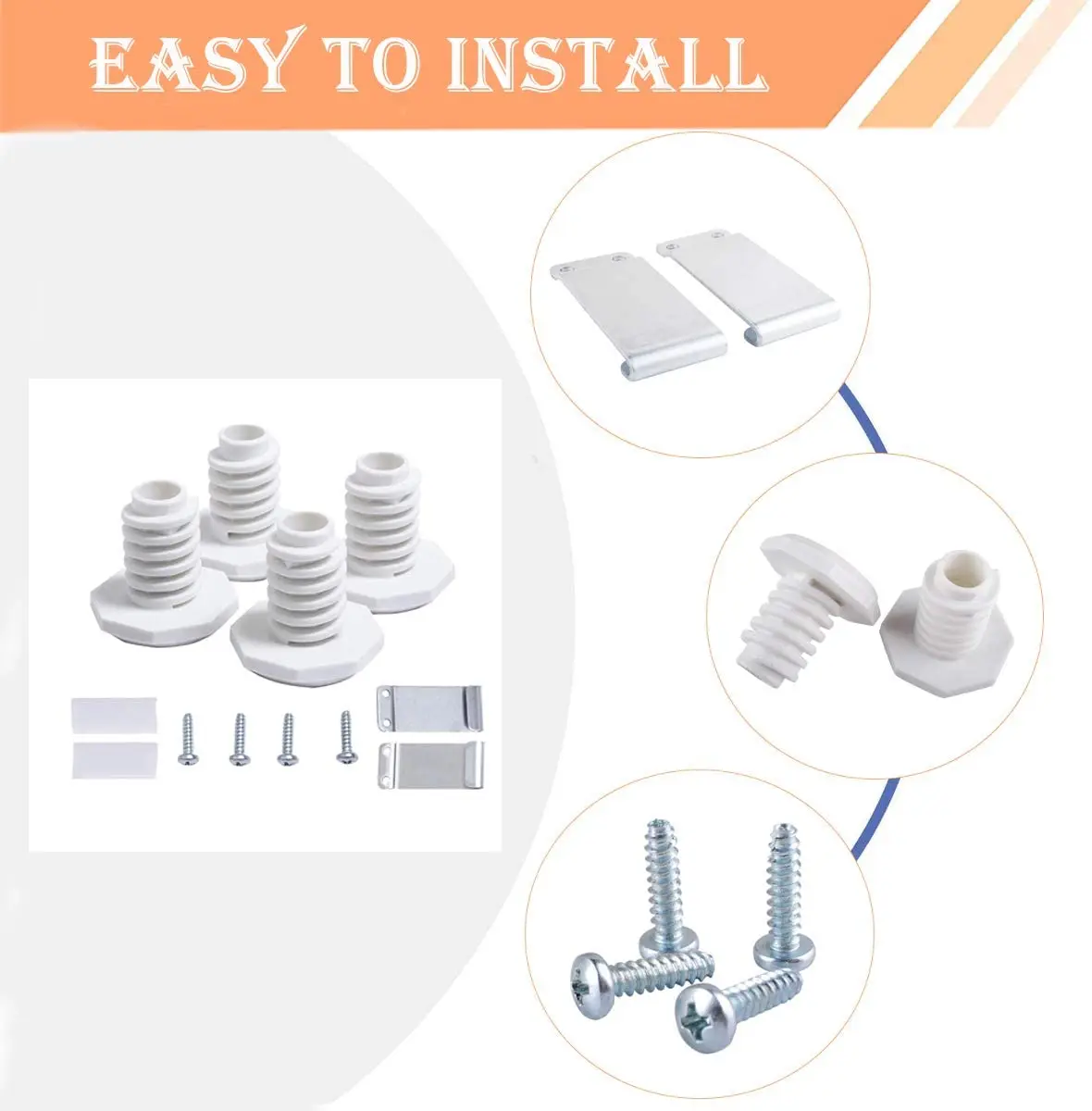 EASY TO INSTALL