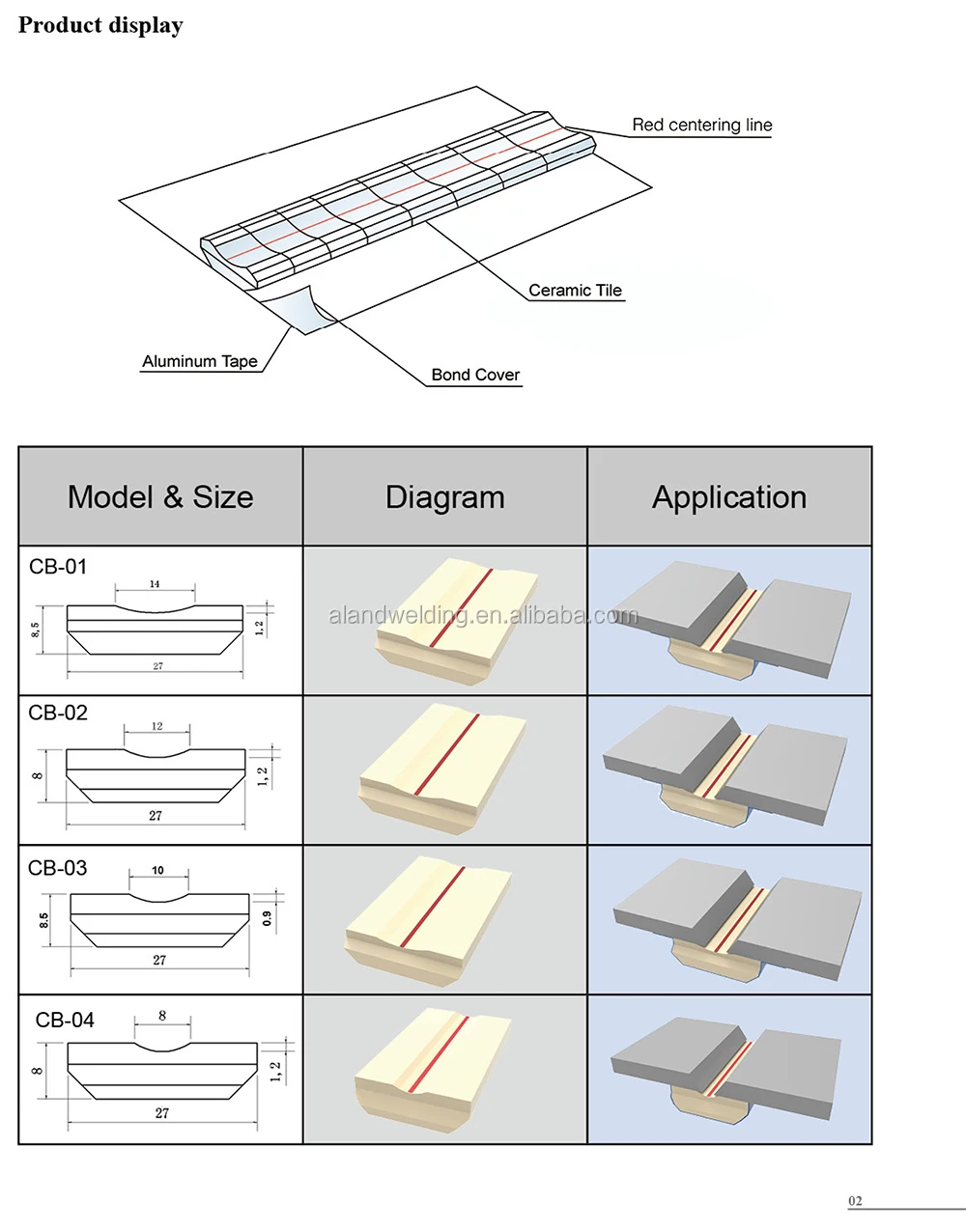 Product display

Red centering line

Ceramic Tile

Aluminum Tape

Bond Cover

| Model & Size | Diagram | Application |
|---|---|---|
| CB-01 14 8,5 1,2 27 | alandwelding.en.alibaba.com | |
| CB-02 12 8 1,2 27 | | |
| CB-03 10 8.5 0.9 27 | | |
| CB-04 8 8 1,2 27 | | |

02