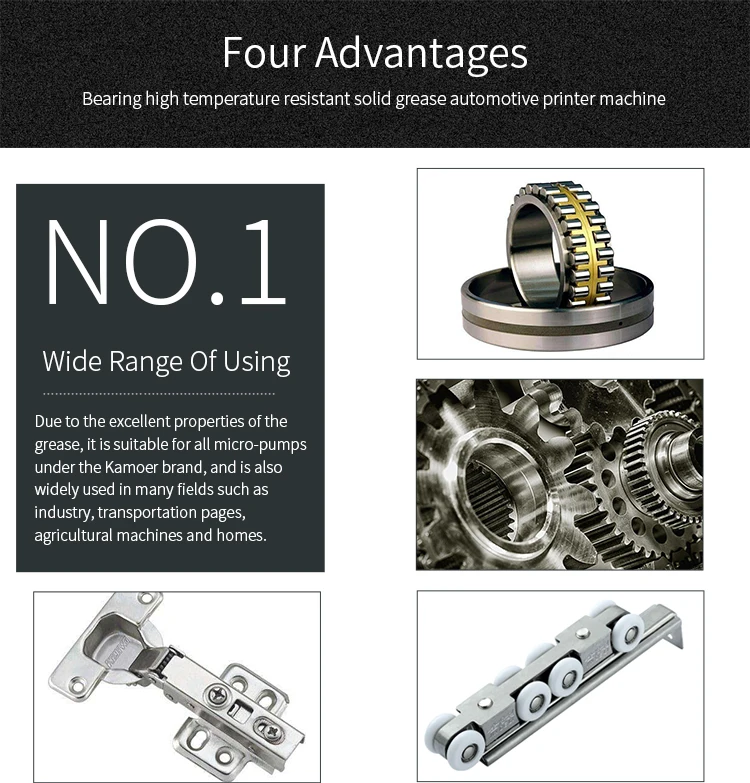 Four Advantages

Bearing high temperature resistant solid grease automotive printer machine

NO.1

Wide Range Of Using

Due to the excellent properties of the grease, it is suitable for all micro-pumps under the Kamoer brand, and is also widely used in many fields such as industry, transportation pages, agricultural machines and homes.