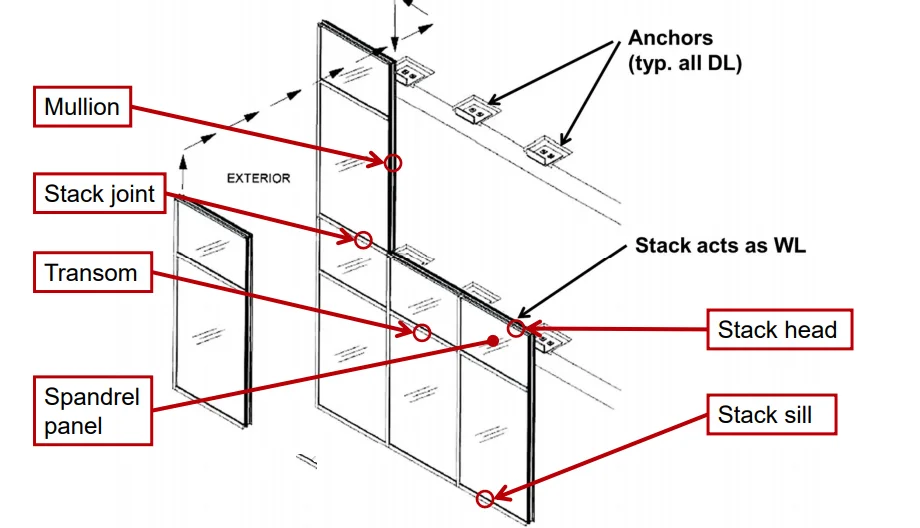 Anchors
(typ. all DL)

Mullion

EXTERIOR

Stack joint

Stack acts as WL

Transom

Stack head

Spandrel panel

Stack sill