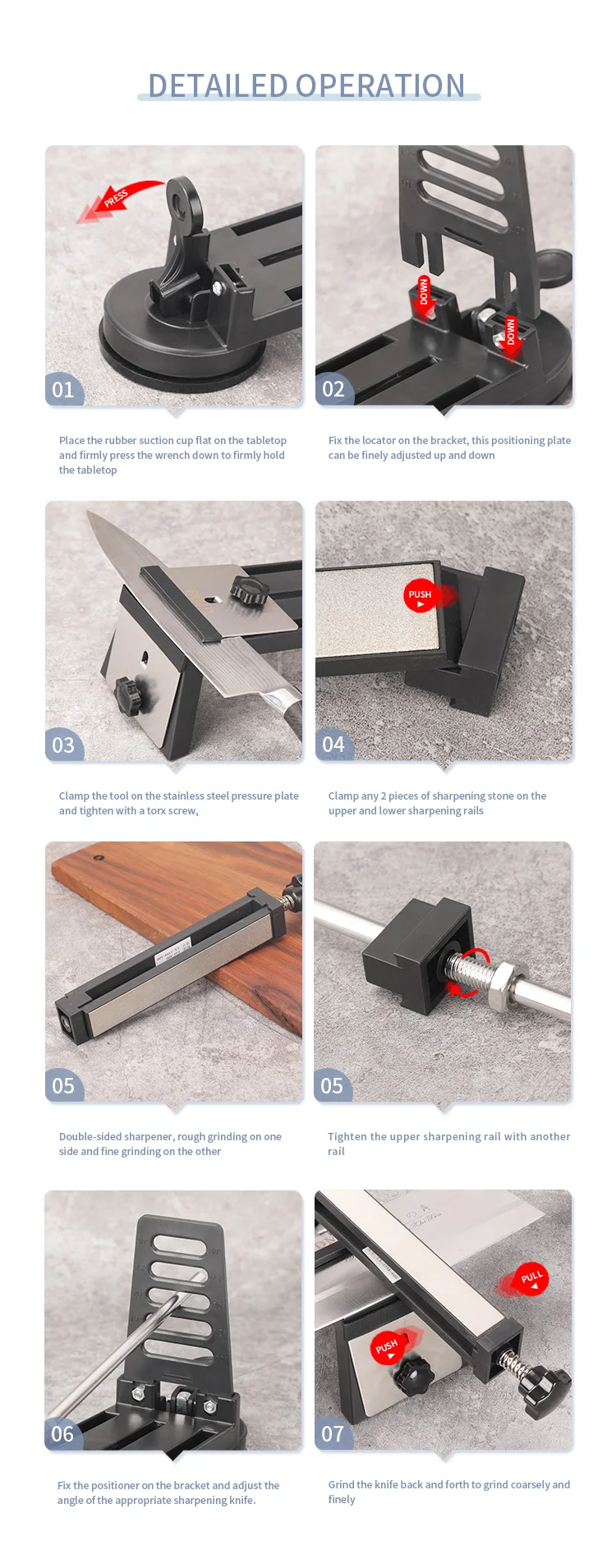 DETAILED OPERATION

PRESS

01

Place the rubber suction cup flat on the tabletop and firmly press the wrench down to firmly hold the tabletop

DOWN

DOWN

02

Fix the locator on the bracket, this positioning plate can be finely adjusted up and down

03

Clamp the tool on the stainless steel pressure plate and tighten with a torx screw,

PUSH

04

Clamp any 2 pieces of sharpening stone on the upper and lower sharpening rails

05

Double-sided sharpener, rough grinding on one side and fine grinding on the other

05

Tighten the upper sharpening rail with another rail

06

Fix the positioner on the bracket and adjust the angle of the appropriate sharpening knife.

PULL

PUSH

07

Grind the knife back and forth to grind coarsely and finely