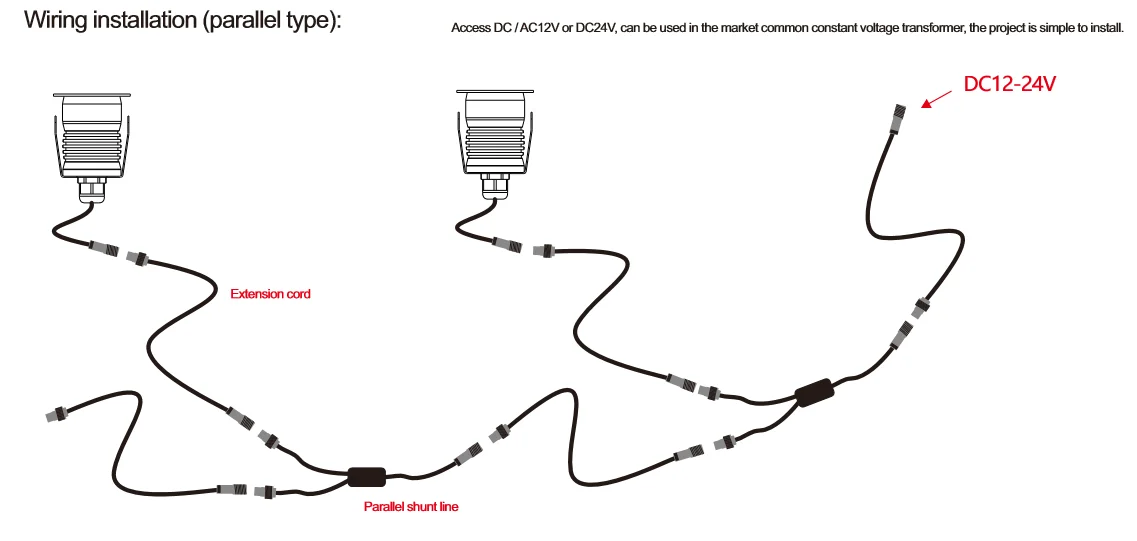 Wiring installation (parallel type):

Access DC / AC12V or DC24V, can be used in the market common constant voltage transformer, the project is simple to install.

DC12-24V

Extension cord

Parallel shunt line