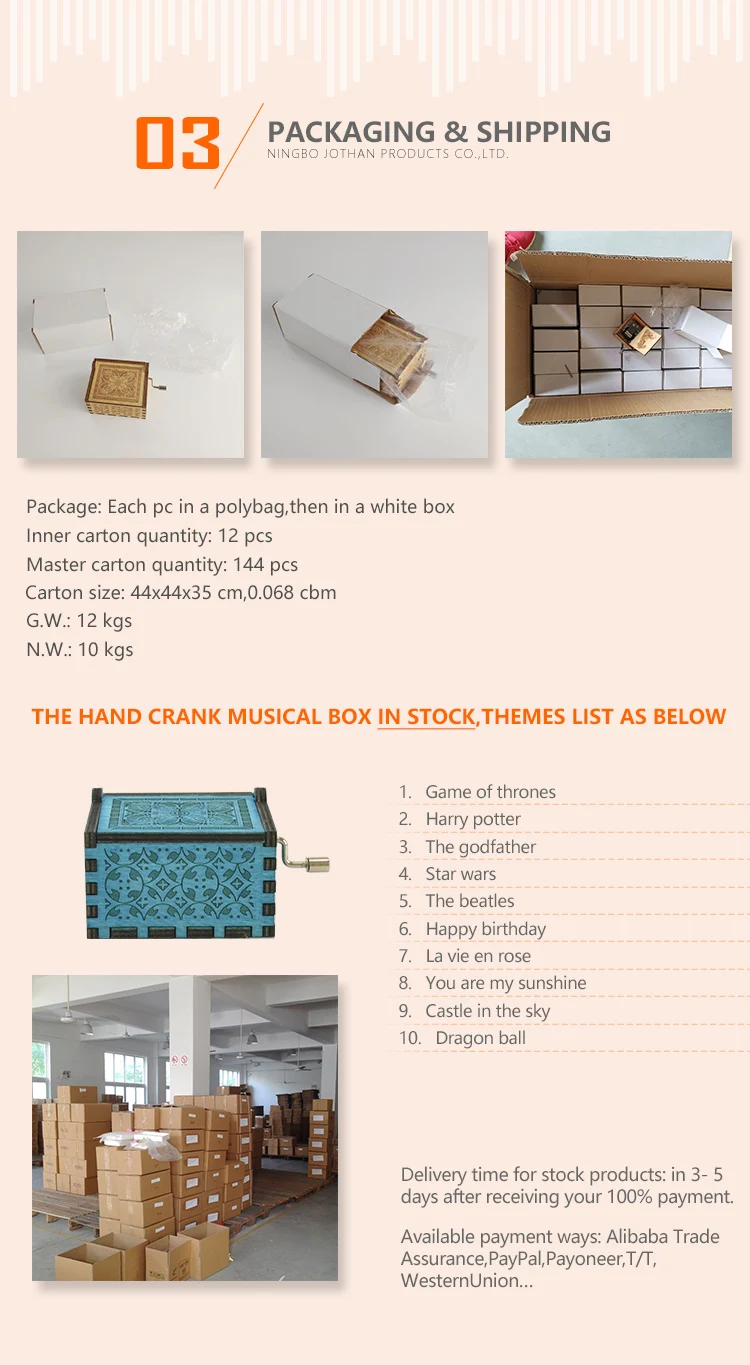 03 PACKAGING & SHIPPING
NINGBO JOTHAN PRODUCTS CO.,LTD.

Package: Each pc in a polybag,then in a white box
Inner carton quantity: 12 pcs
Master carton quantity: 144 pcs
Carton size: 44x44x35 cm,0.068 cbm
G.W.: 12 kgs
N.W.: 10 kgs

THE HAND CRANK MUSICAL BOX IN STOCK,THEMES LIST AS BELOW

1. Game of thrones
2. Harry potter
3. The godfather
4. Star wars
5. The beatles
6. Happy birthday
7. La vie en rose
8. You are my sunshine
9. Castle in the sky
10. Dragon ball

Delivery time for stock products: in 3- 5 days after receiving your 100% payment.

Available payment ways: Alibaba Trade Assurance,PayPal,Payoneer,T/T, WesternUnion...