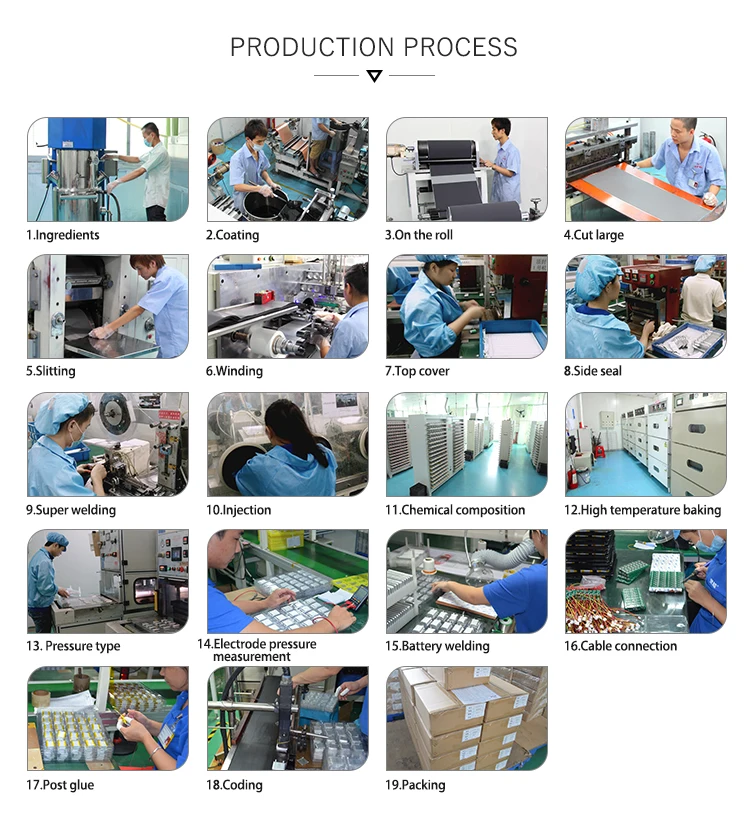 PRODUCTION PROCESS

1.Ingredients

2.Coating

3.On the roll

4.Cut large

5.Slitting

6.Winding

7.Top cover

8.Side seal

9.Super welding

10.Injection

11.Chemical composition

12.High temperature baking

13. Pressure type

14.Electrode pressure measurement

15.Battery welding

16.Cable connection

17.Post glue

18.Coding

19.Packing