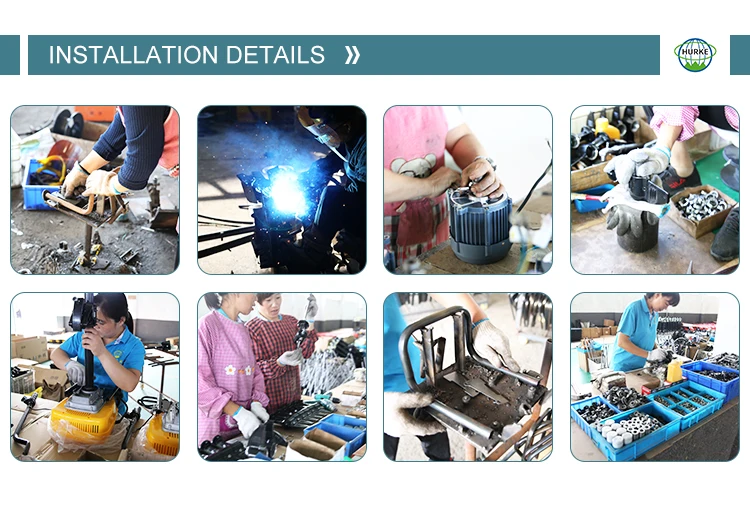 INSTALLATION DETAILS »

HURKE