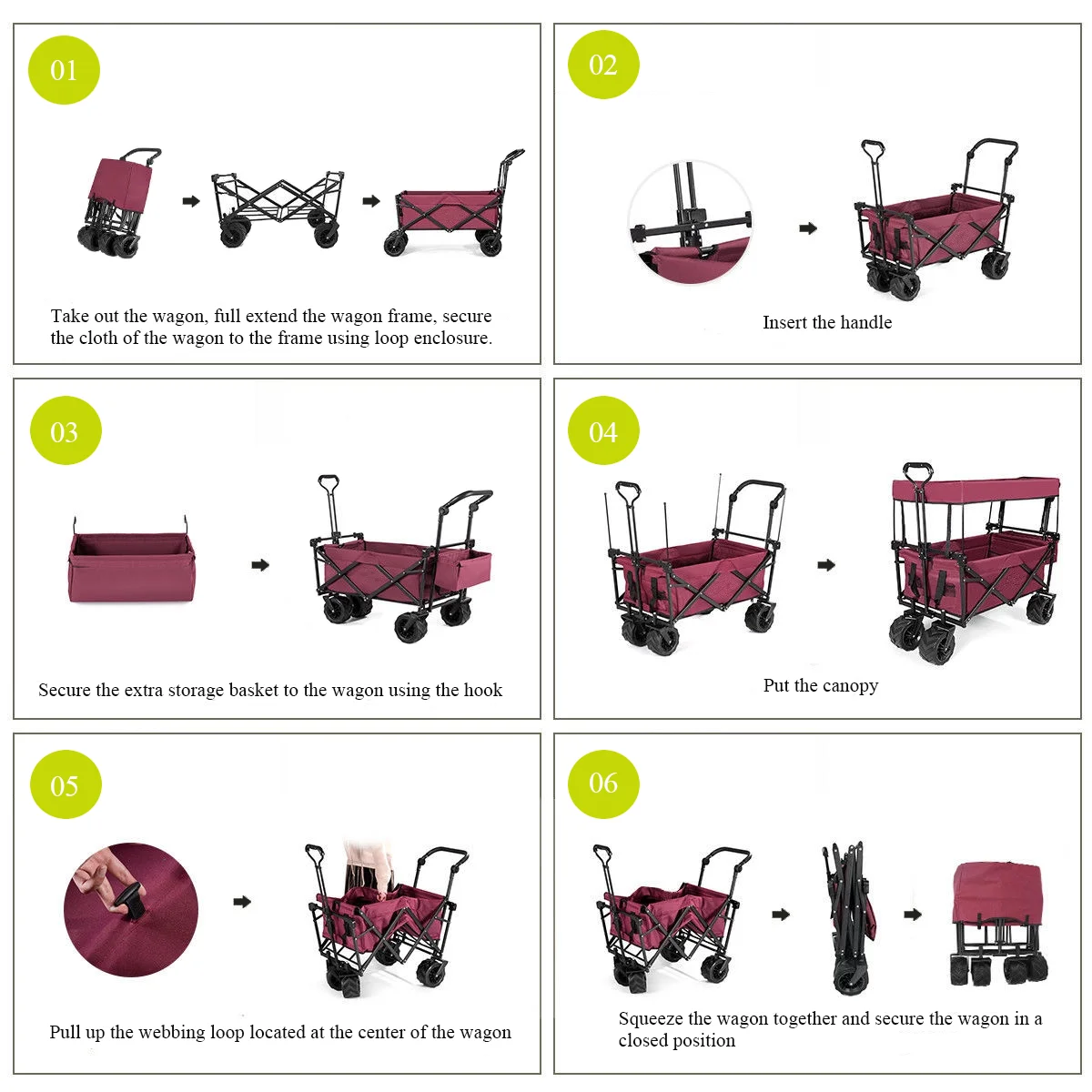 01

Take out the wagon, full extend the wagon frame, secure the cloth of the wagon to the frame using loop enclosure.

02

Insert the handle

03

Secure the extra storage basket to the wagon using the hook

04

Put the canopy

05

Pull up the webbing loop located at the center of the wagon

06

Squeeze the wagon together and secure the wagon in a closed position