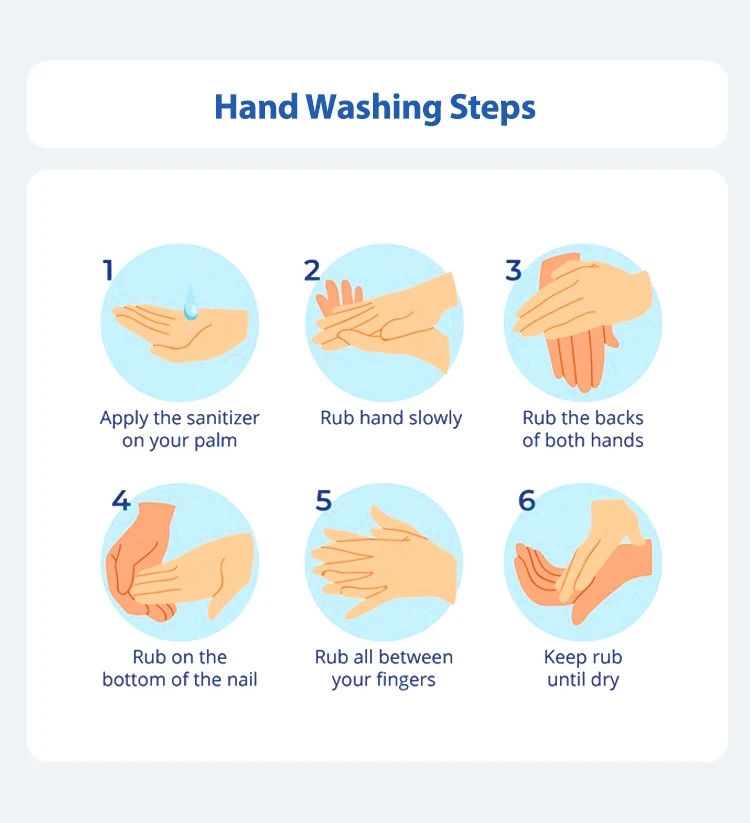 Hand Washing Steps

1
Apply the sanitizer on your palm

2
Rub hand slowly

3
Rub the backs of both hands

4
Rub on the bottom of the nail

5
Rub all between your fingers

6
Keep rub until dry