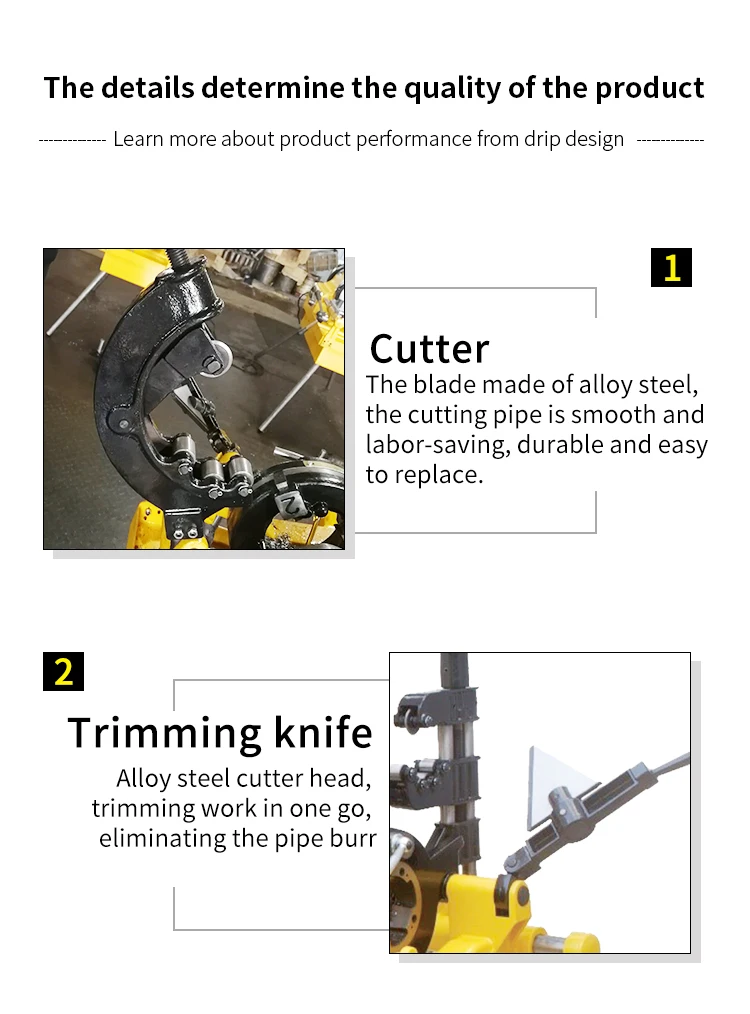 The details determine the quality of the product

------------- Learn more about product performance from drip design -------------

1

Cutter

The blade made of alloy steel, the cutting pipe is smooth and labor-saving, durable and easy to replace.

2

Trimming knife

Alloy steel cutter head, trimming work in one go, eliminating the pipe burr