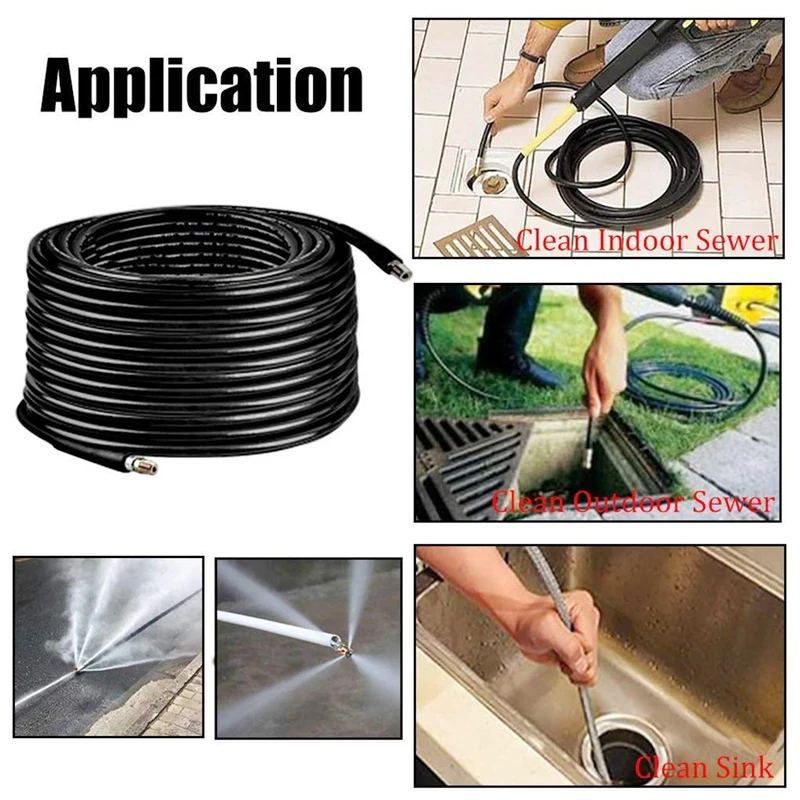 Application

Clean Indoor Sewer

Clean Outdoor Sewer

Clean Sink