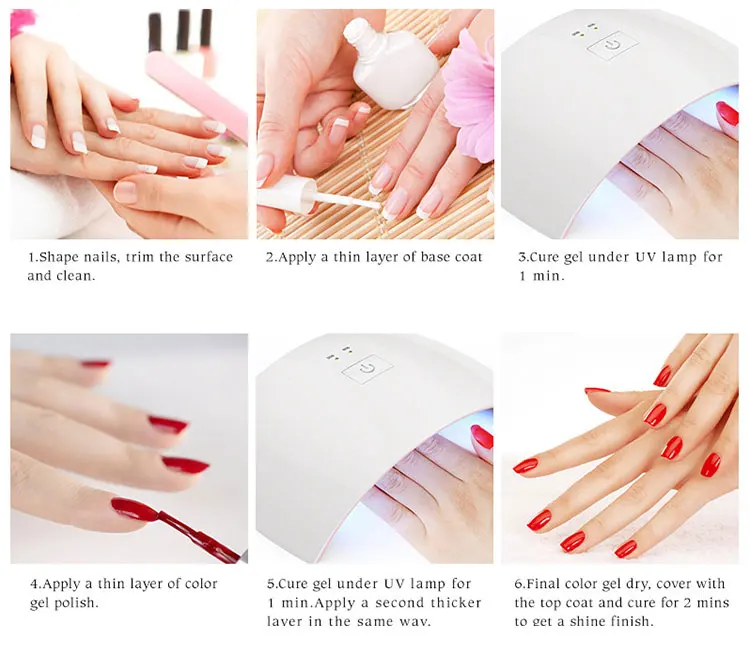 1.Shape nails, trim the surface and clean.

2.Apply a thin layer of base coat

3.Cure gel under UV lamp for 1 min.

4.Apply a thin layer of color gel polish.

5.Cure gel under UV lamp for 1 min.Apply a second thicker layer in the same way.

6.Final color gel dry, cover with the top coat and cure for 2 mins to get a shine finish.