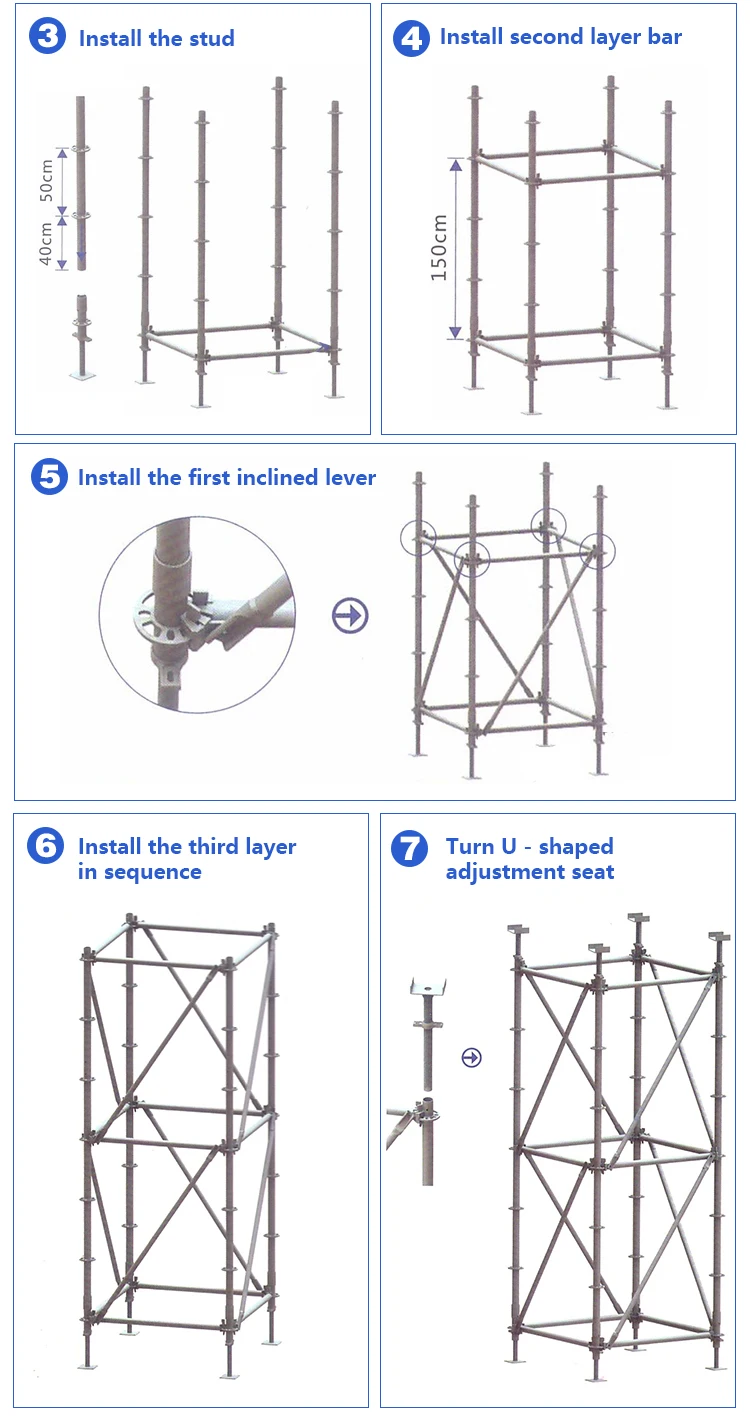 3 Install the stud

50cm

40cm

4 Install second layer bar

150cm

5 Install the first inclined lever

6 Install the third layer in sequence

7 Turn U - shaped adjustment seat