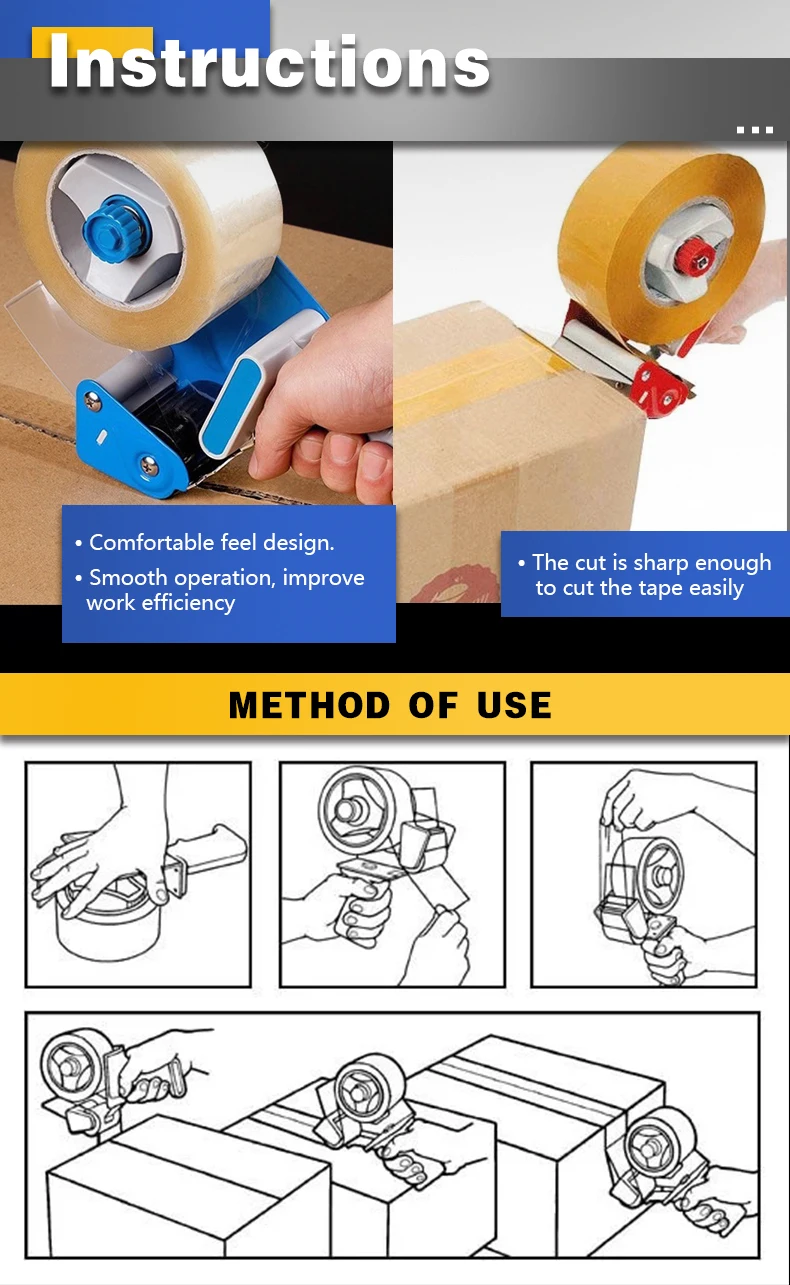 Instructions

...

• Comfortable feel design.
• Smooth operation, improve work efficiency

• The cut is sharp enough to cut the tape easily

METHOD OF USE