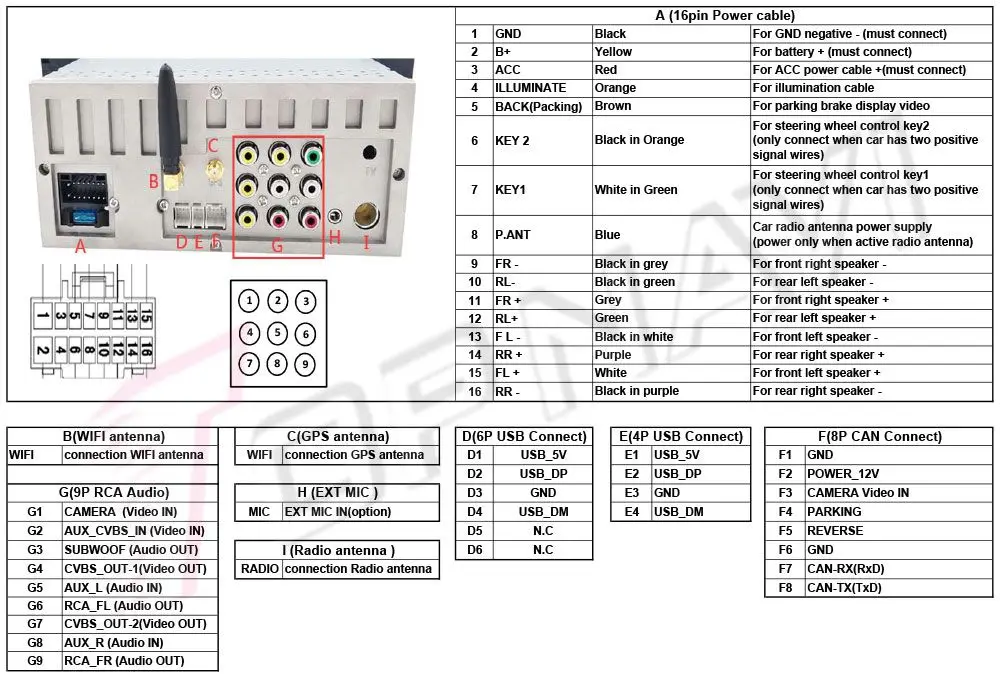 B C A D E F G H I

1 3 5 7 9 11 13 15
2 4 6 8 10 12 14 16

1 2 3
4 5 6
7 8 9

| A (16pin Power cable) | | | |
|---|---|---|---|
| 1 | GND | Black | For GND negative - (must connect) |
| 2 | B+ | Yellow | For battery + (must connect) |
| 3 | ACC | Red | For ACC power cable +(must connect) |
| 4 | ILLUMINATE | Orange | For illumination cable |
| 5 | BACK(Packing) | Brown | For parking brake display video |
| 6 | KEY 2 | Black in Orange | For steering wheel control key2 (only connect when car has two positive signal wires) |
| 7 | KEY1 | White in Green | For steering wheel control key1 (only connect when car has two positive signal wires) |
| 8 | P.ANT | Blue | Car radio antenna power supply (power only when active radio antenna) |
| 9 | FR - | Black in grey | For front right speaker - |
| 10 | RL- | Black in green | For rear left speaker - |
| 11 | FR + | Grey | For front right speaker + |
| 12 | RL+ | Green | For rear left speaker + |
| 13 | F L - | Black in white | For front left speaker - |
| 14 | RR + | Purple | For rear right speaker + |
| 15 | FL + | White | For front left speaker + |
| 16 | RR - | Black in purple | For rear right speaker - |

| B(WIFI antenna) | |
|---|---|
| WIFI | connection WIFI antenna |

| G(9P RCA Audio) | |
|---|---|
| G1 | CAMERA (Video IN) |
| G2 | AUX_CVBS_IN (Video IN) |
| G3 | SUBWOOF (Audio OUT) |
| G4 | CVBS_OUT-1(Video OUT) |
| G5 | AUX_L (Audio IN) |
| G6 | RCA_FL (Audio OUT) |
| G7 | CVBS_OUT-2(Video OUT) |
| G8 | AUX_R (Audio IN) |
| G9 | RCA_FR (Audio OUT) |

| C(GPS antenna) | |
|---|---|
| WIFI | connection GPS antenna |

| H (EXT MIC ) | |
|---|---|
| MIC | EXT MIC IN(option) |

| I (Radio antenna ) | |
|---|---|
| RADIO | connection Radio antenna |

| D(6P USB Connect) | |
|---|---|
| D1 | USB_5V |
| D2 | USB_DP |
| D3 | GND |
| D4 | USB_DM |
| D5 | N.C |
| D6 | N.C |

| E(4P USB Connect) | |
|---|---|
| E1 | USB_5V |
| E2 | USB_DP |
| E3 | GND |
| E4 | USB_DM |

| F(8P CAN Connect) | |
|---|---|
| F1 | GND |
| F2 | POWER_12V |
| F3 | CAMERA Video IN |
| F4 | PARKING |
| F5 | REVERSE |
| F6 | GND |
| F7 | CAN-RX(RxD) |
| F8 | CAN-TX(TxD) |