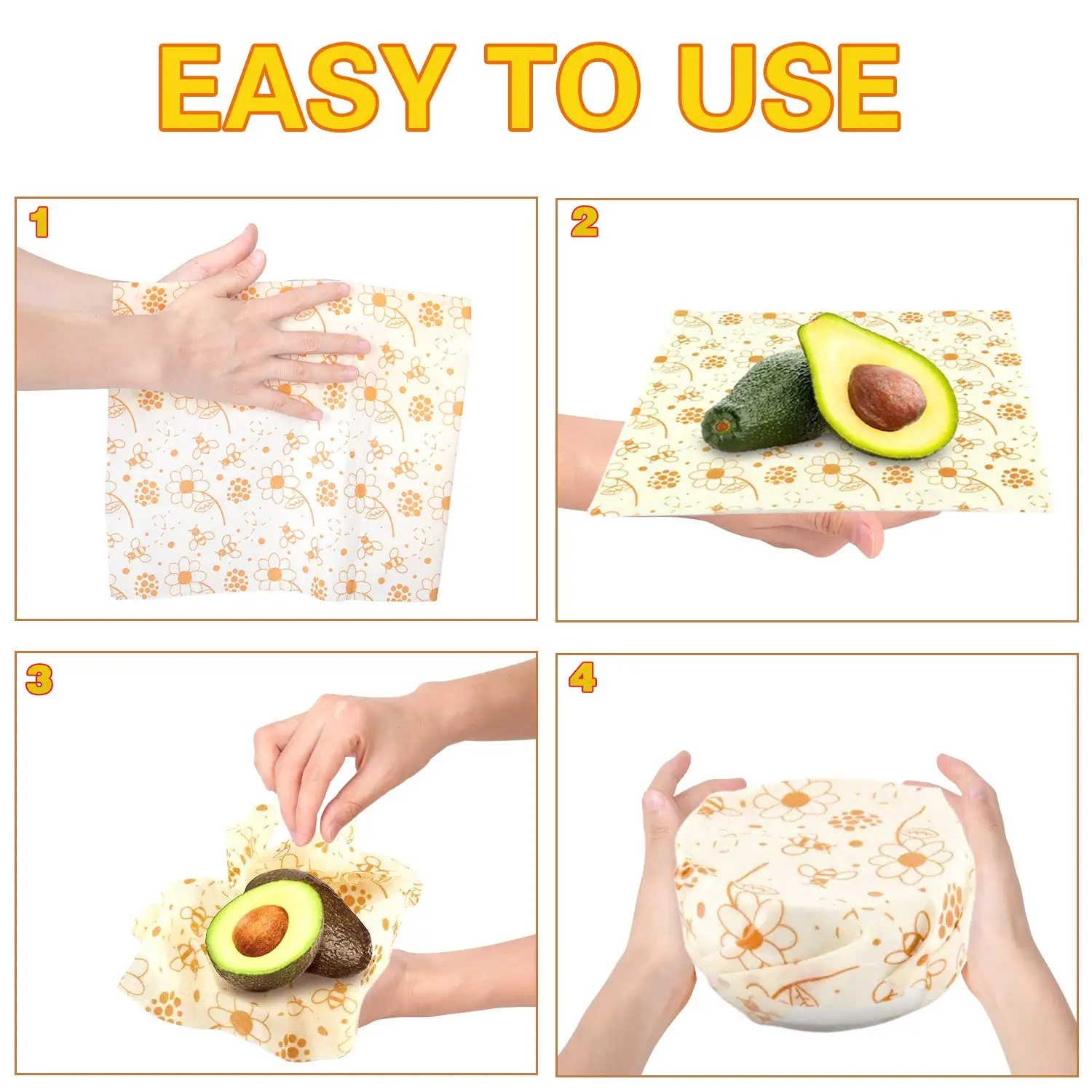 EASY TO USE

1

2

3

4