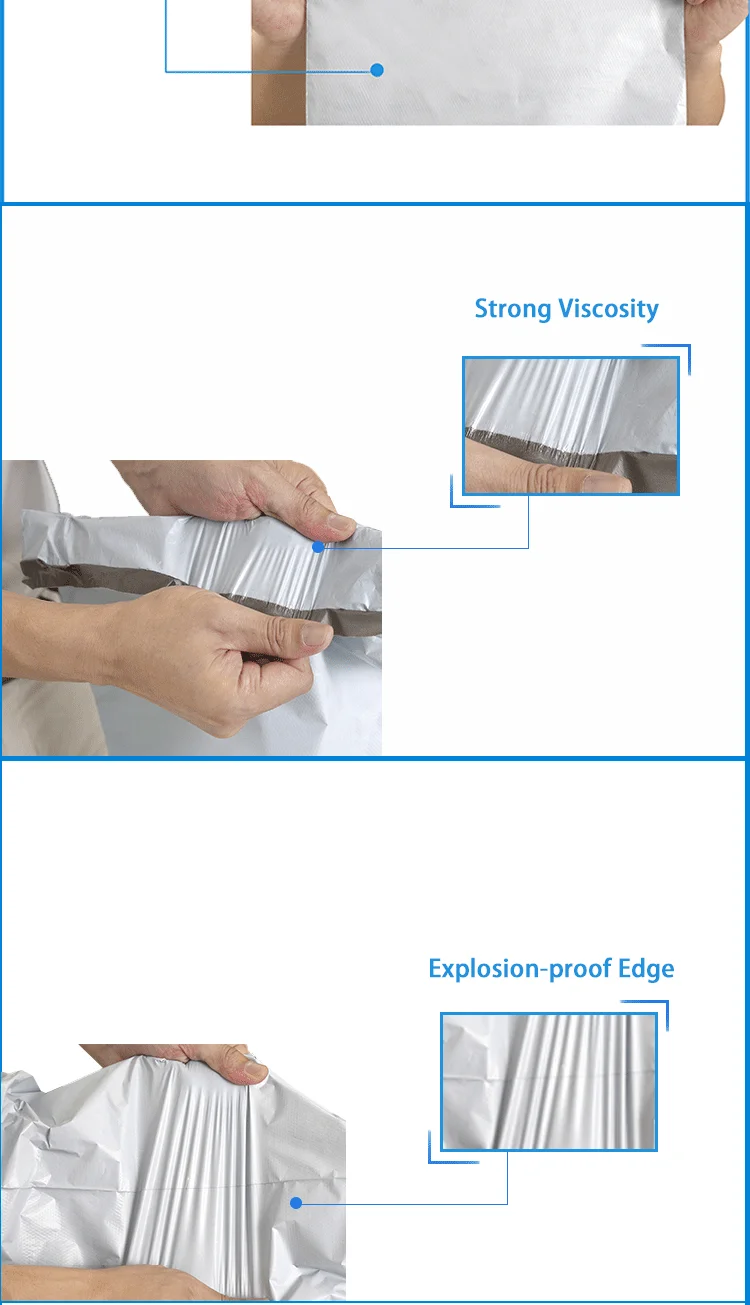 Strong Viscosity

Explosion-proof Edge