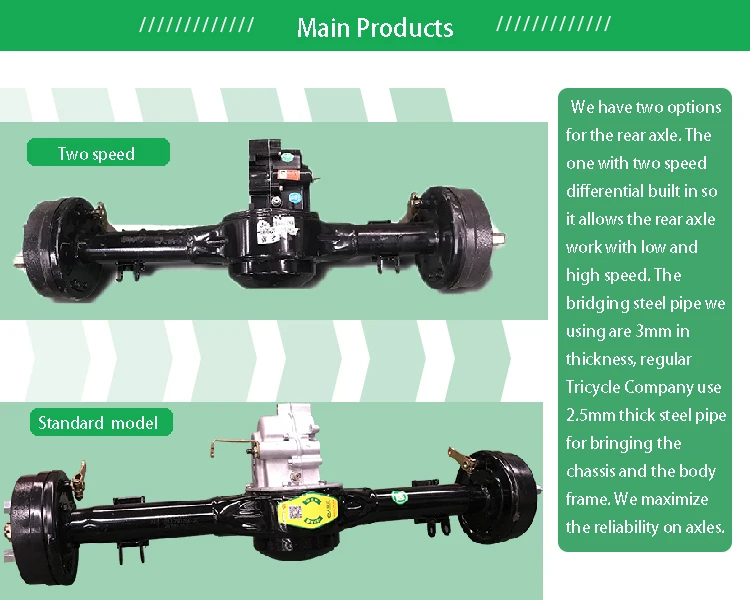 ///////////// Main Products /////////////

Two speed

Standard model

We have two options for the rear axle. The one with two speed differential built in so it allows the rear axle work with low and high speed. The bridging steel pipe we using are 3mm in thickness, regular Tricycle Company use 2.5mm thick steel pipe for bringing the chassis and the body frame. We maximize the reliability on axles.